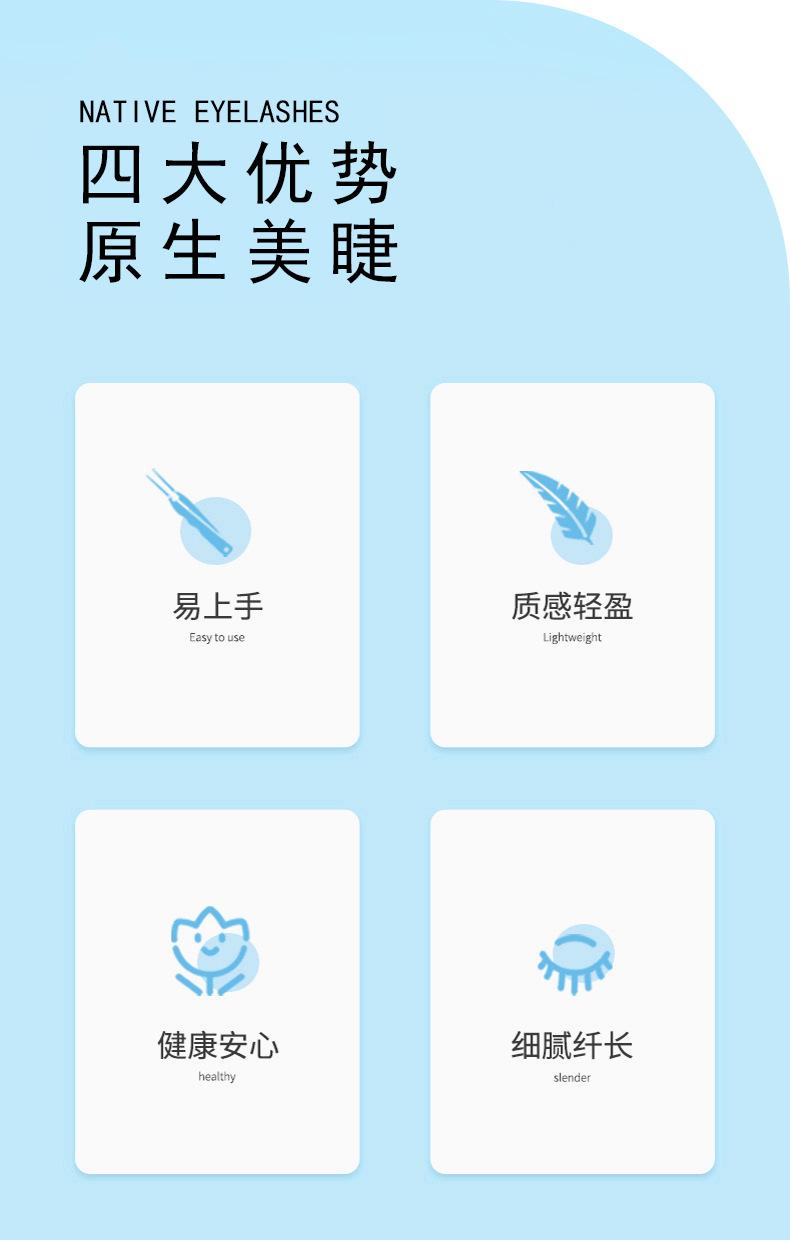 NATIVE EYELASHES
四大优势
原生美睫

易上手
Easy to use

质感轻盈
Lightweight

健康安心
healthy

细腻纤长
slender