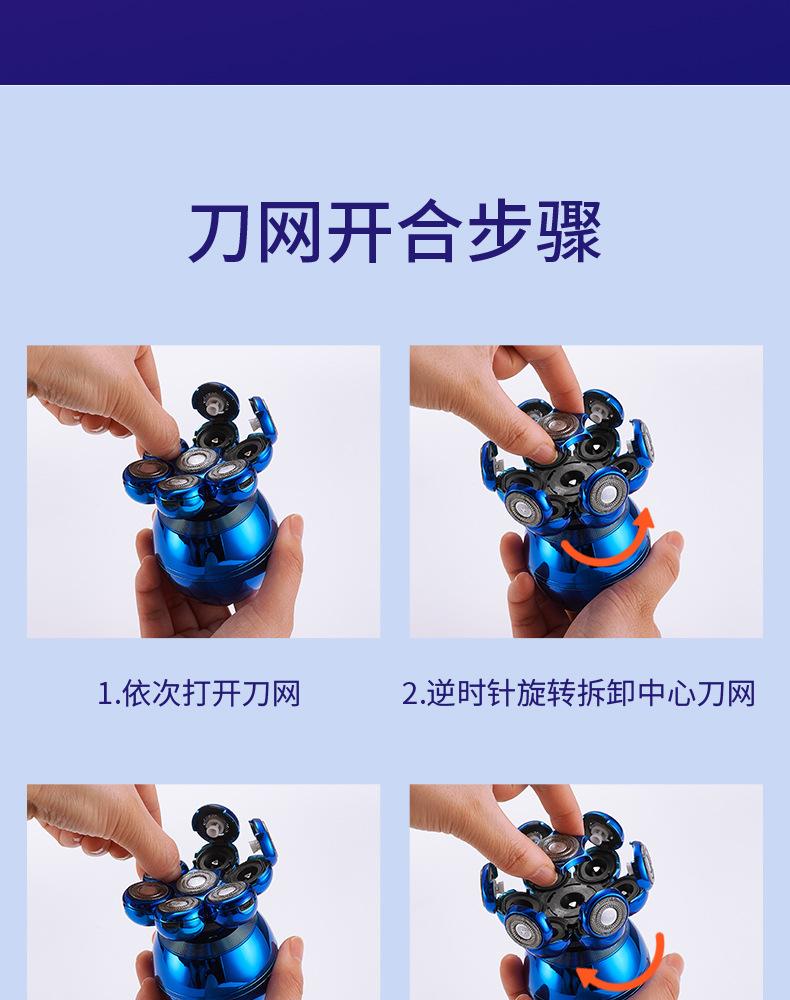 刀网开合步骤

1.依次打开刀网

2.逆时针旋转拆卸中心刀网