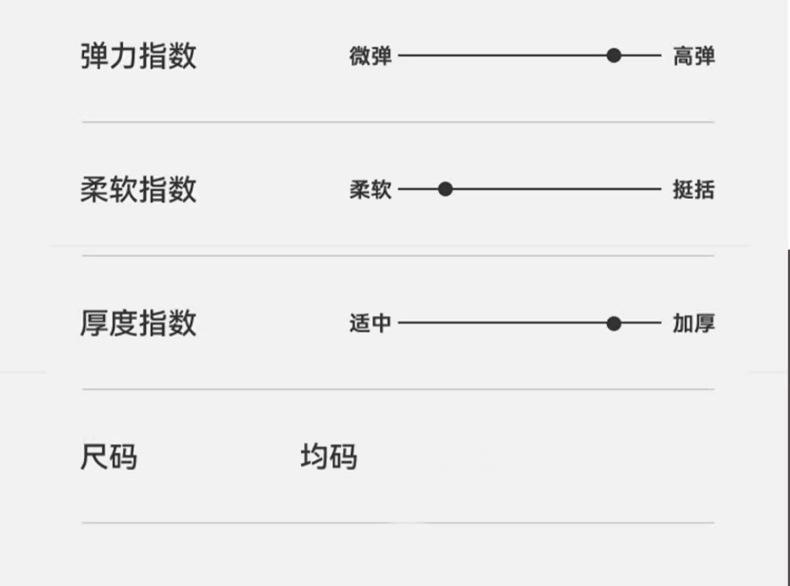 弹力指数 微弹 高弹

柔软指数 柔软 挺括

厚度指数 适中 加厚

尺码 均码