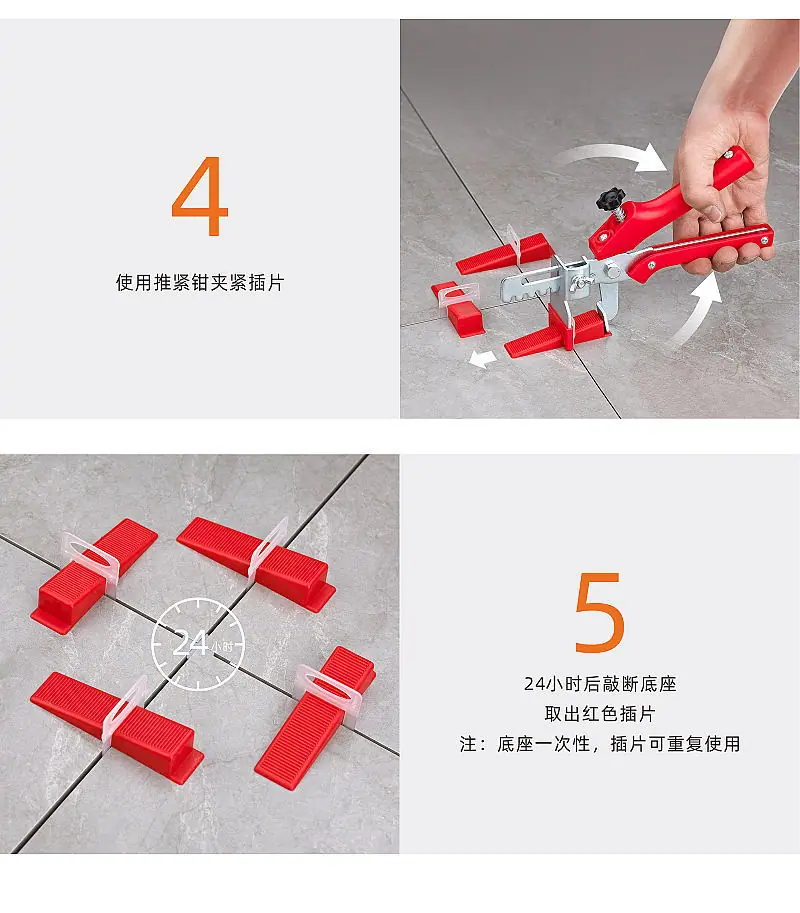 4

使用推紧钳夹紧插片

24小时

5

24小时后敲断底座
取出红色插片
注：底座一次性，插片可重复使用