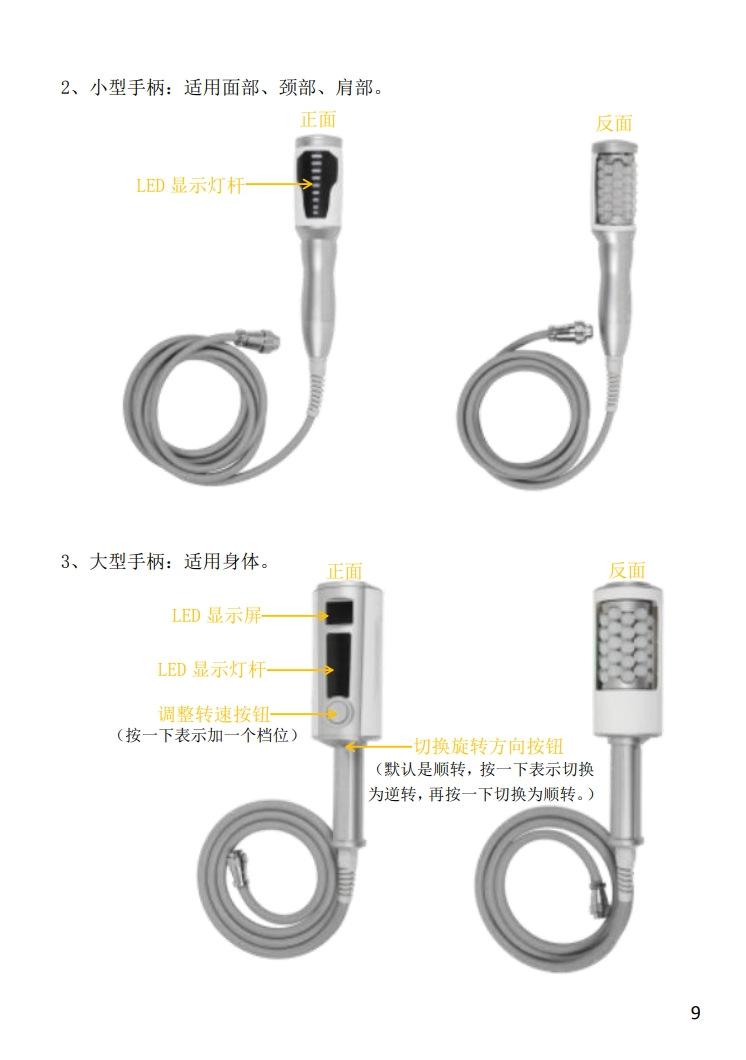 2、小型手柄：适用面部、颈部、肩部。

正面

反面

LED 显示灯杆

3、大型手柄：适用身体。

正面

反面

LED 显示屏

LED 显示灯杆

调整转速按钮
（按一下表示加一个档位）

切换旋转方向按钮
（默认是顺转，按一下表示切换为逆转，再按一下切换为顺转。）

9