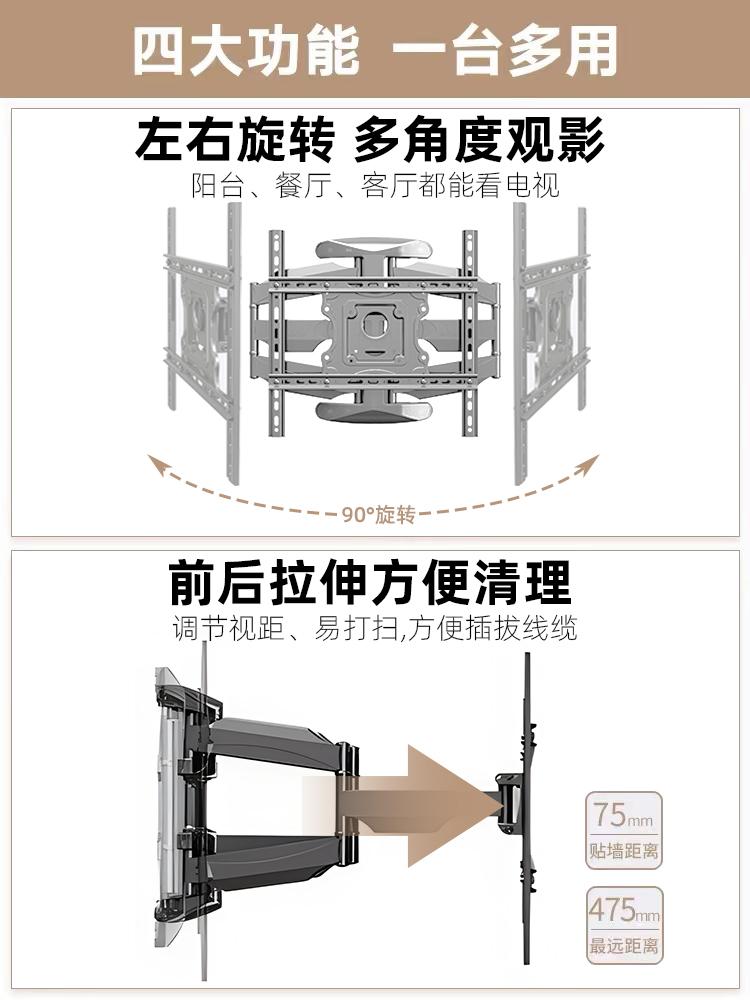 四大功能 一台多用

左右旋转 多角度观影

阳台、餐厅、客厅都能看电视

90°旋转

前后拉伸方便清理

调节视距、易打扫,方便插拔线缆

75mm
贴墙距离

475mm
最远距离