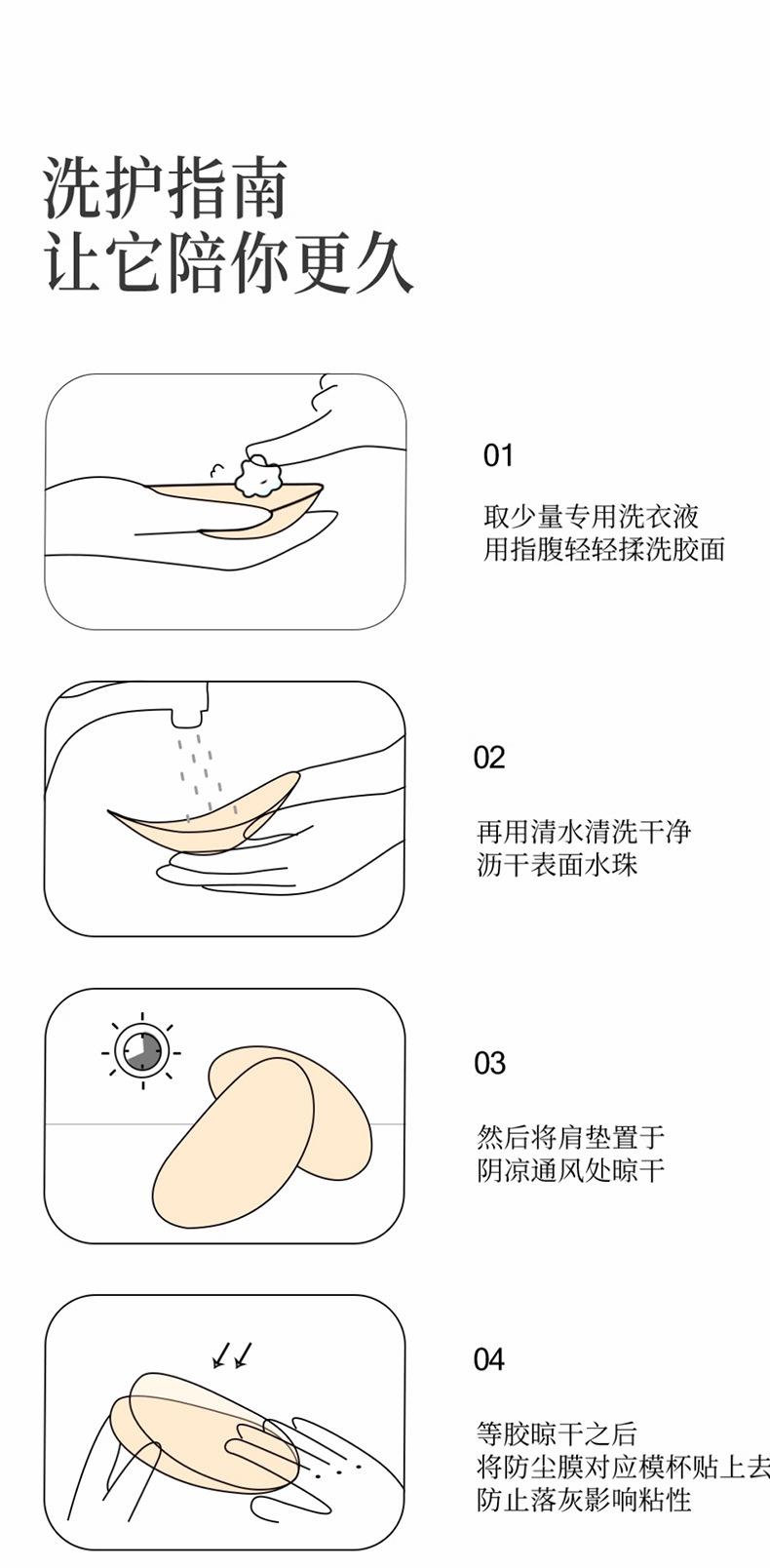 洗护指南
让它陪你更久

01

取少量专用洗衣液
用指腹轻轻揉洗胶面

02

再用清水清洗干净
沥干表面水珠

03

然后将肩垫置于
阴凉通风处晾干

04

等胶晾干之后
将防尘膜对应模杯贴上去
防止落灰影响粘性