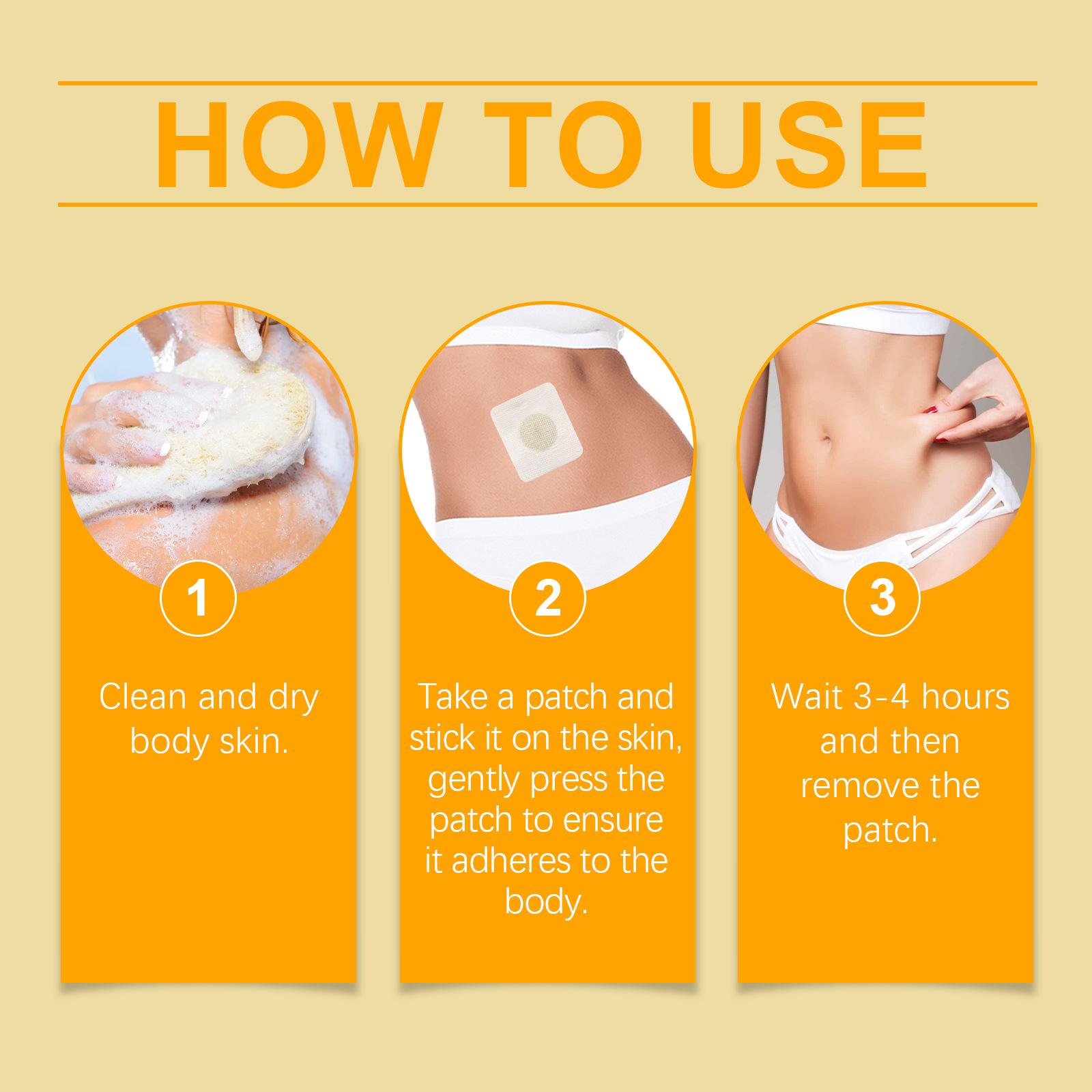 HOW TO USE

1

Clean and dry body skin.

2

Take a patch and stick it on the skin, gently press the patch to ensure it adheres to the body.

3

Wait 3-4 hours and then remove the patch.