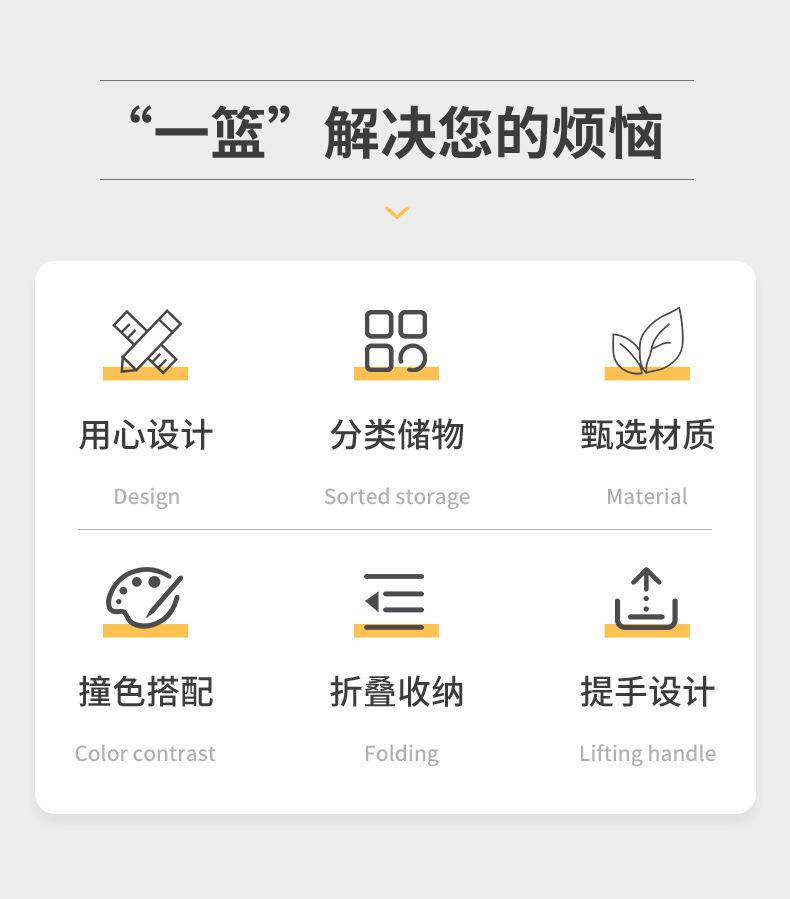 “一篮”解决您的烦恼

用心设计

Design

分类储物

Sorted storage

甄选材质

Material

撞色搭配

Color contrast

折叠收纳

Folding

提手设计

Lifting handle