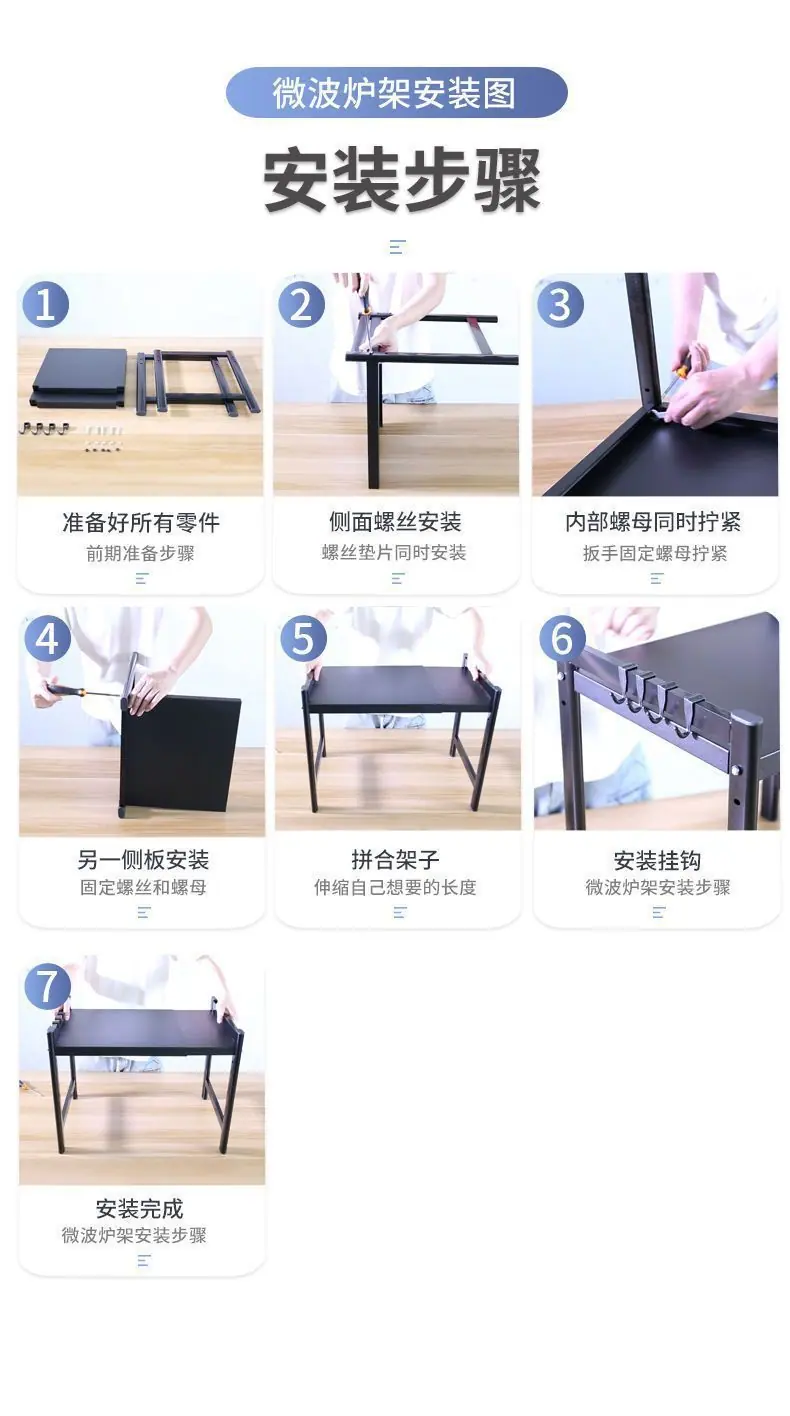 微波炉架安装图

安装步骤

1
准备好所有零件
前期准备步骤

2
侧面螺丝安装
螺丝垫片同时安装

3
内部螺母同时拧紧
扳手固定螺母拧紧

4
另一侧板安装
固定螺丝和螺母

5
拼合架子
伸缩自己想要的长度

6
安装挂钩
微波炉架安装步骤

7
安装完成
微波炉架安装步骤