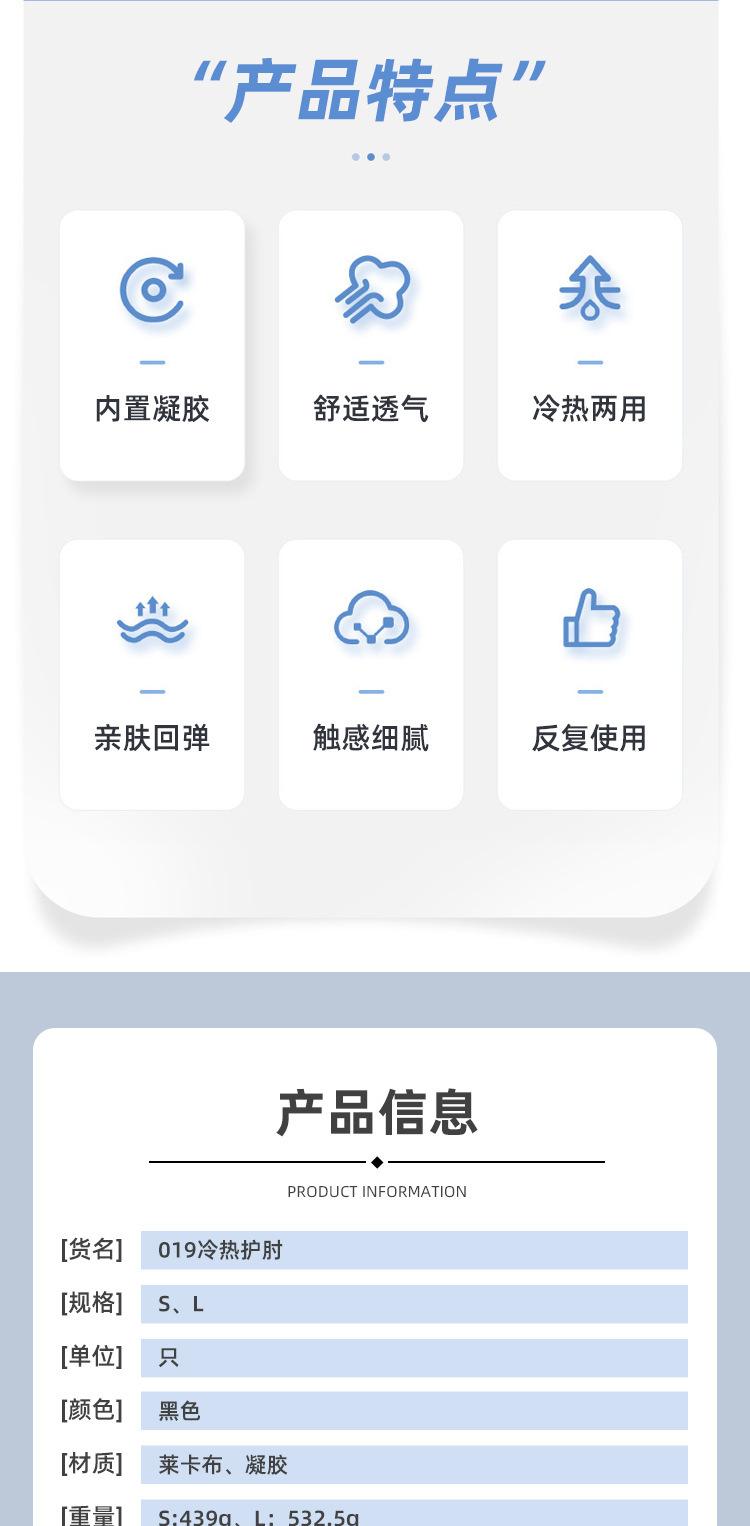 “产品特点”

内置凝胶

舒适透气

冷热两用

亲肤回弹

触感细腻

反复使用

产品信息

PRODUCT INFORMATION

[货名] 019冷热护肘

[规格] S、L

[单位] 只

[颜色] 黑色

[材质] 莱卡布、凝胶

[重量] S:439g、L: 532.5g