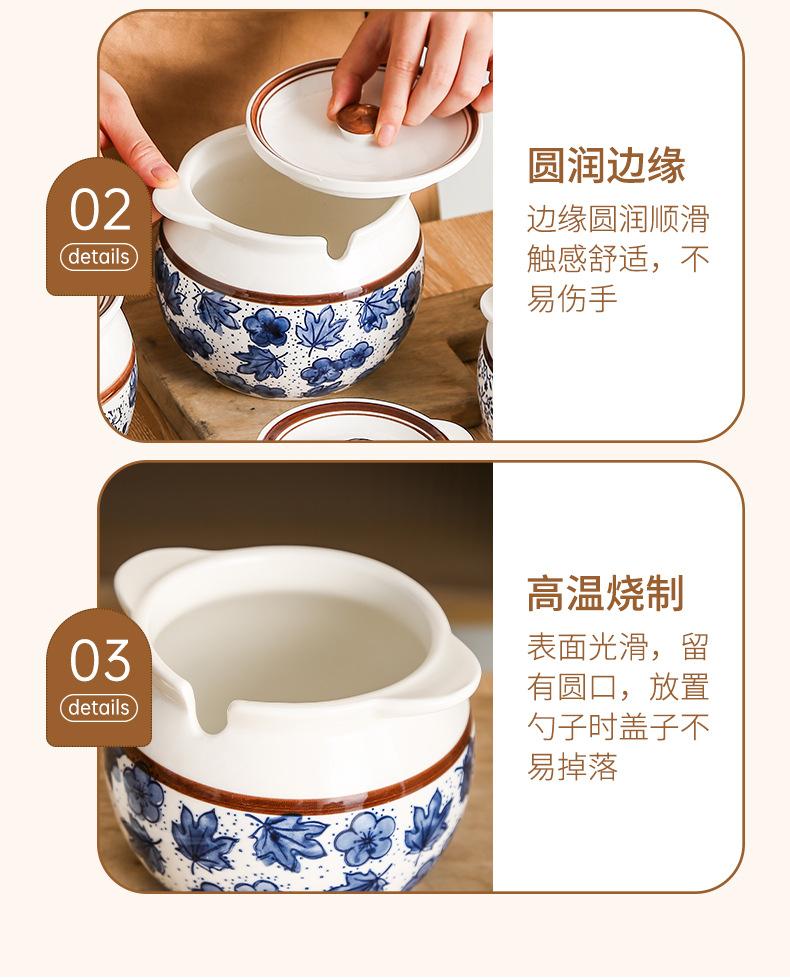 02
details

圆润边缘

边缘圆润顺滑触感舒适，不易伤手

03
details

高温烧制

表面光滑，留有圆口，放置勺子时盖子不易掉落