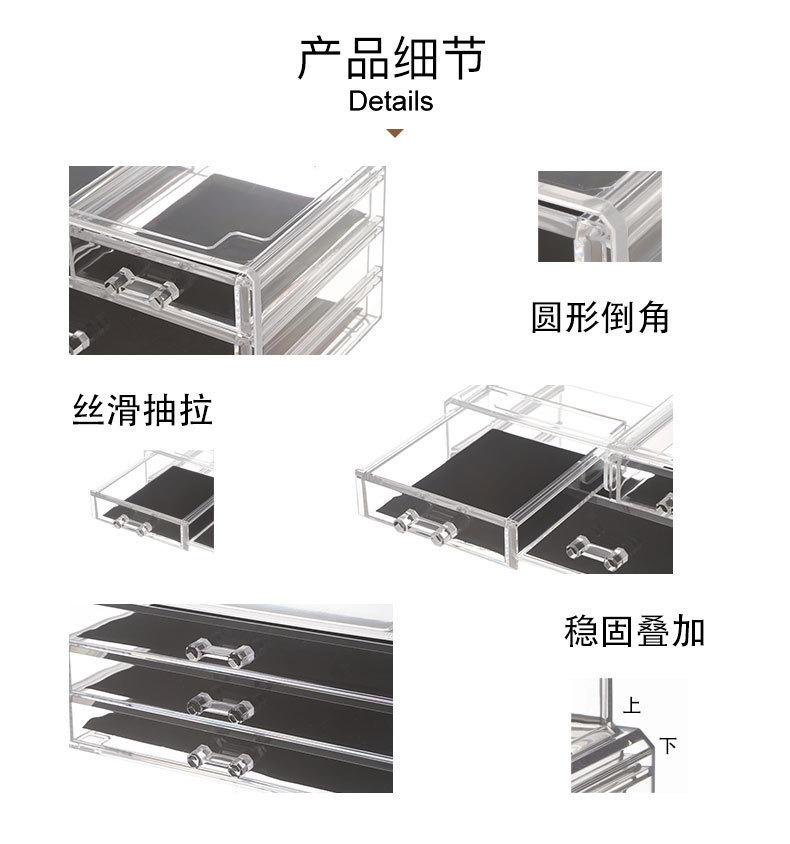 产品细节
Details

圆形倒角

丝滑抽拉

稳固叠加

上
下