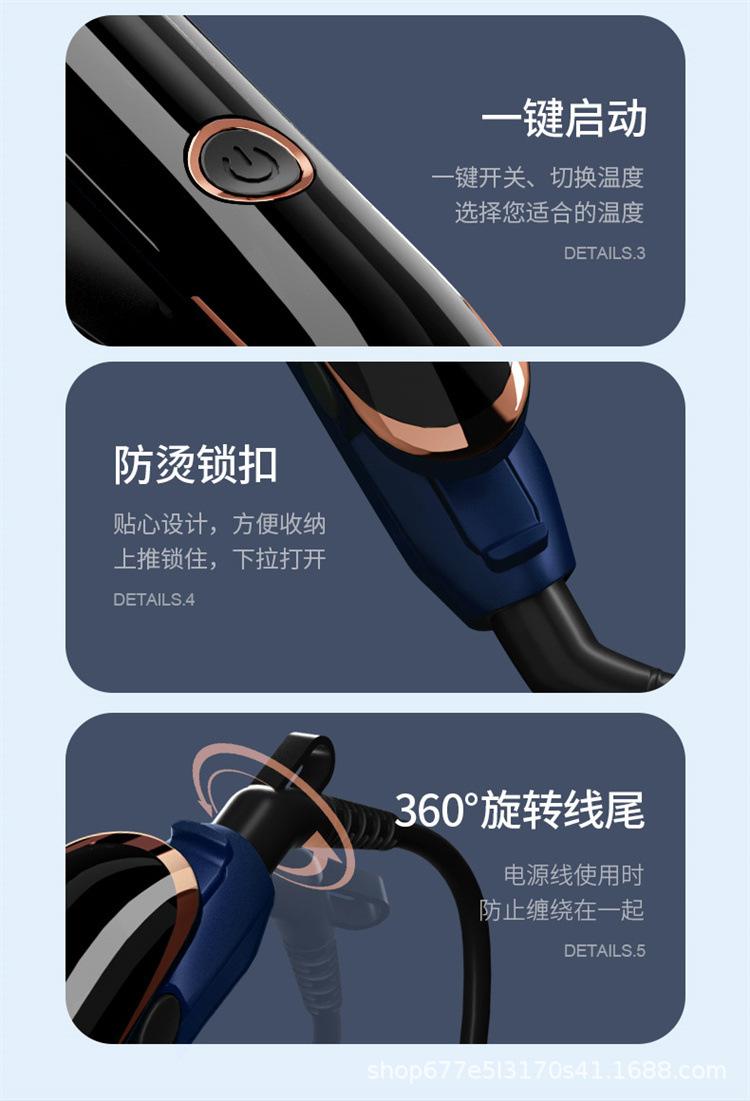 一键启动

一键开关、切换温度
选择您适合的温度

DETAILS.3

防烫锁扣

贴心设计，方便收纳
上推锁住，下拉打开

DETAILS.4

360°旋转线尾

电源线使用时
防止缠绕在一起

DETAILS.5

shop677e5l3170s41.1688.com