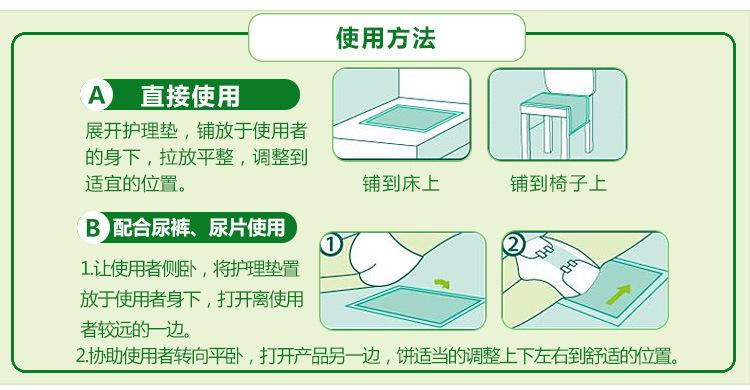 使用方法

A 直接使用

展开护理垫，铺放于使用者的身下，拉放平整，调整到适宜的位置。

铺到床上

铺到椅子上

B 配合尿裤、尿片使用

1.让使用者侧卧，将护理垫置放于使用者身下，打开离使用者较远的一边。

①

②

2.协助使用者转向平卧，打开产品另一边，饼适当的调整上下左右到舒适的位置。