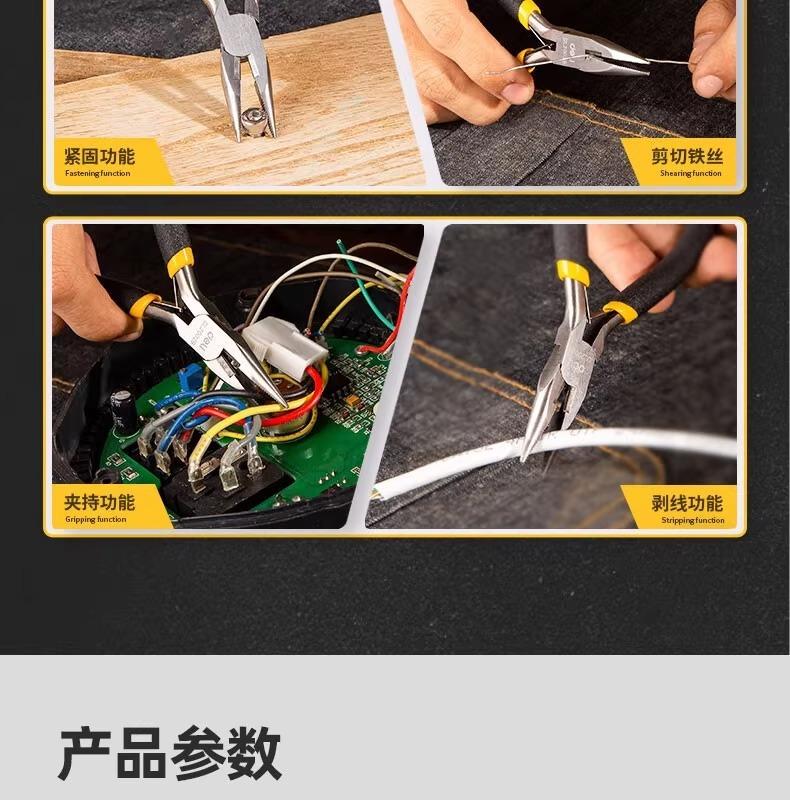 紧固功能
Fastening function

剪切铁丝
Shearing function

deli

夹持功能
Gripping function

剥线功能
Stripping function

产品参数