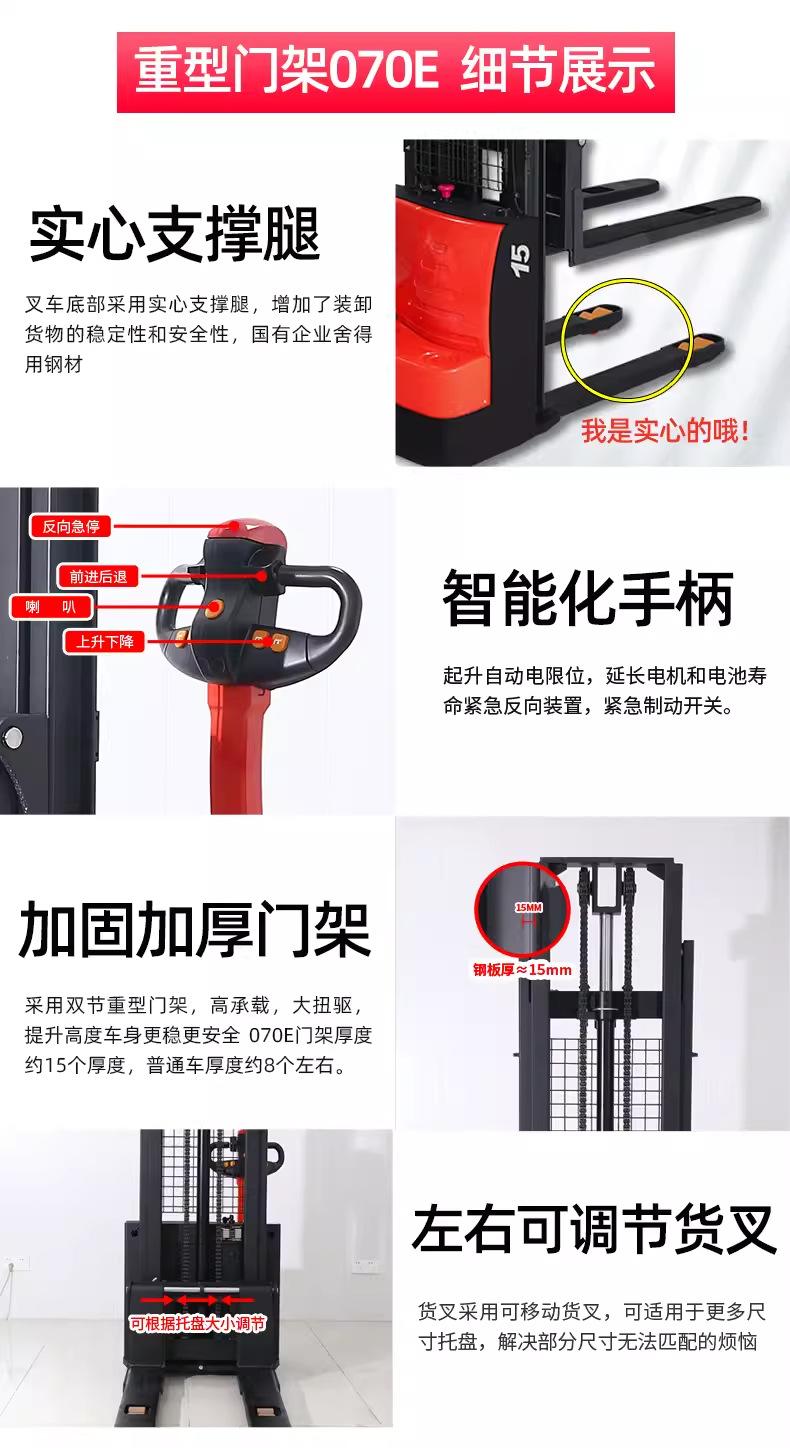 重型门架070E 细节展示

实心支撑腿

叉车底部采用实心支撑腿，增加了装卸货物的稳定性和安全性，国有企业舍得用钢材

15

我是实心的哦!

反向急停

前进后退

喇 叭

上升下降

智能化手柄

起升自动电限位，延长电机和电池寿命紧急反向装置，紧急制动开关。

加固加厚门架

采用双节重型门架，高承载，大扭驱，提升高度车身更稳更安全 070E门架厚度约15个厚度，普通车厚度约8个左右。

15MM

钢板厚≈15mm

可根据托盘大小调节

左右可调节货叉

货叉采用可移动货叉，可适用于更多尺寸托盘，解决部分尺寸无法匹配的烦恼