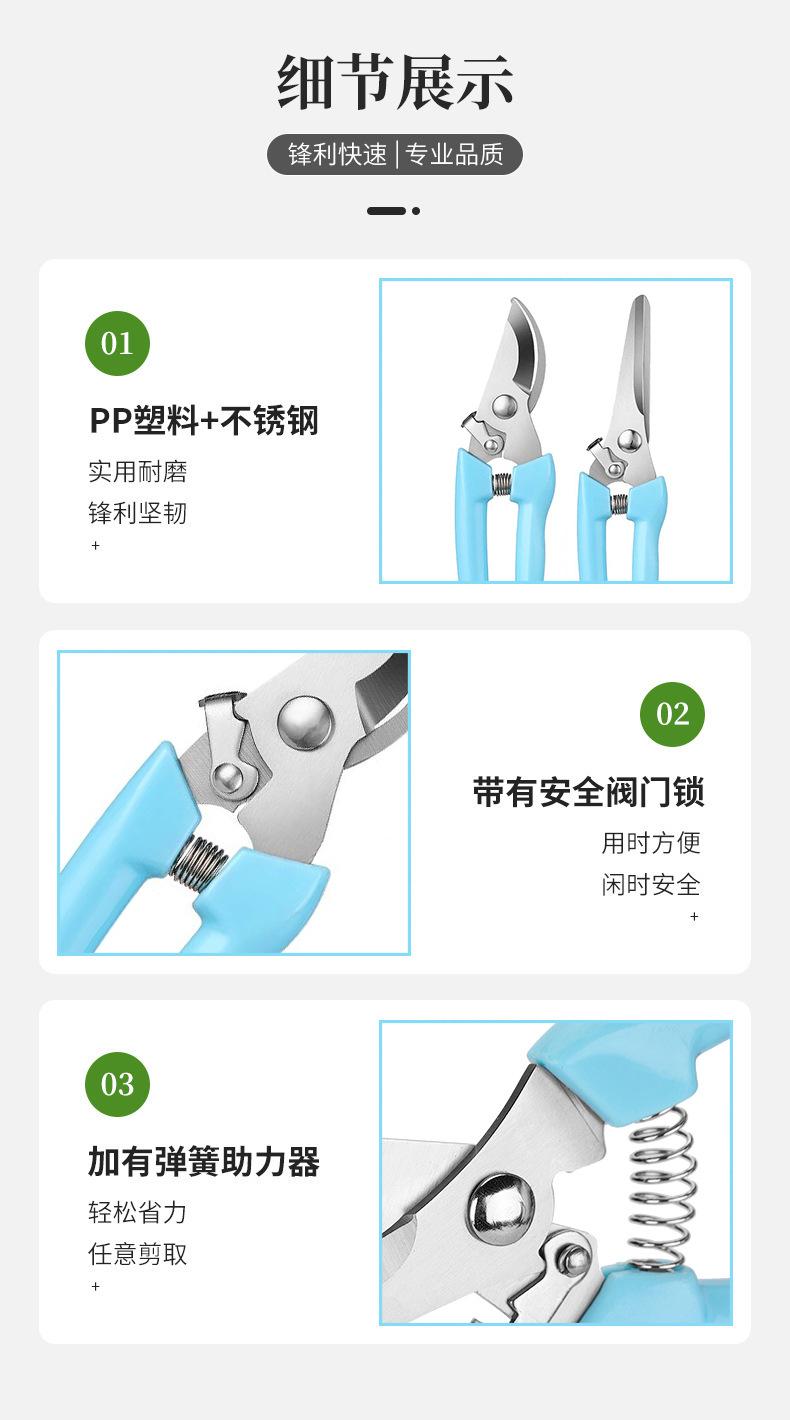 细节展示

锋利快速 | 专业品质

01

PP塑料+不锈钢

实用耐磨

锋利坚韧

+

02

带有安全阀门锁

用时方便

闲时安全

+

03

加有弹簧助力器

轻松省力

任意剪取

+