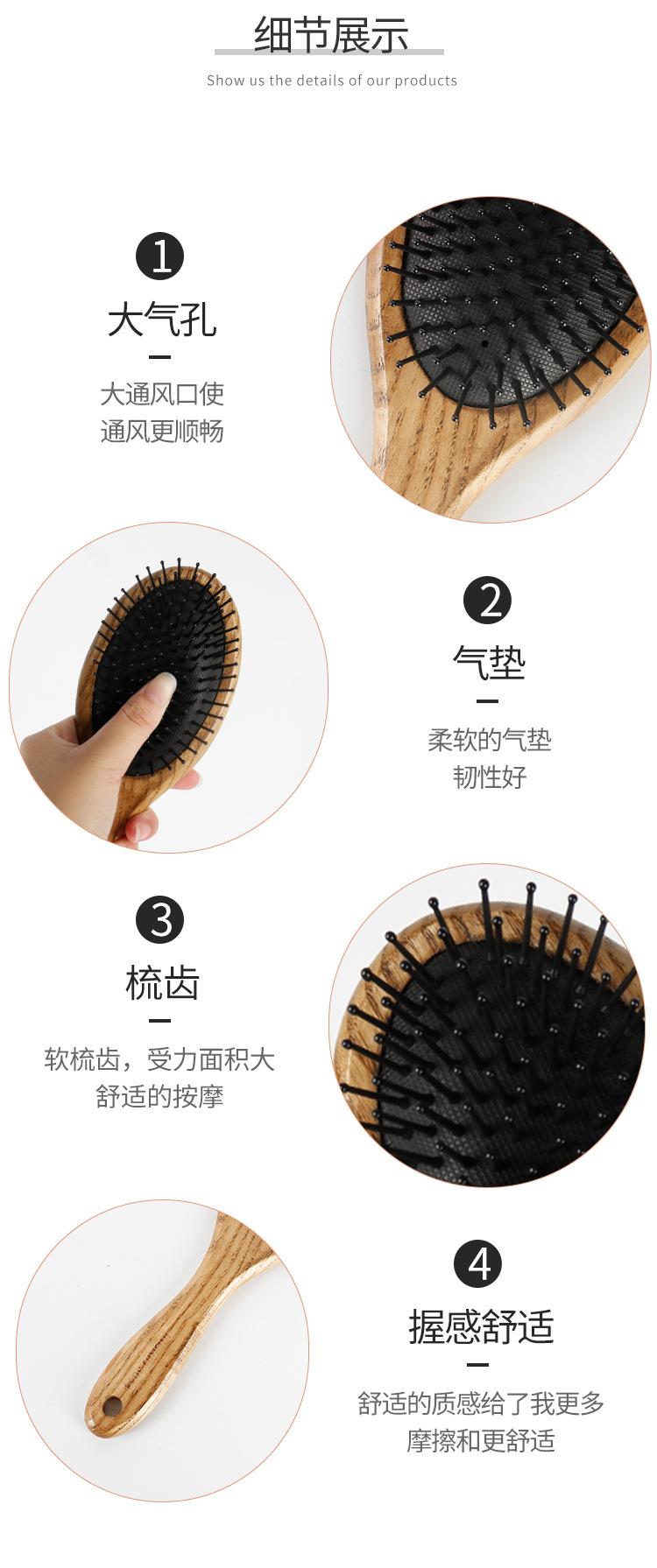 细节展示

Show us the details of our products

1

大气孔

大通风口使
通风更顺畅

2

气垫

柔软的气垫
韧性好

3

梳齿

软梳齿，受力面积大
舒适的按摩

4

握感舒适

舒适的质感给了我更多
摩擦和更舒适