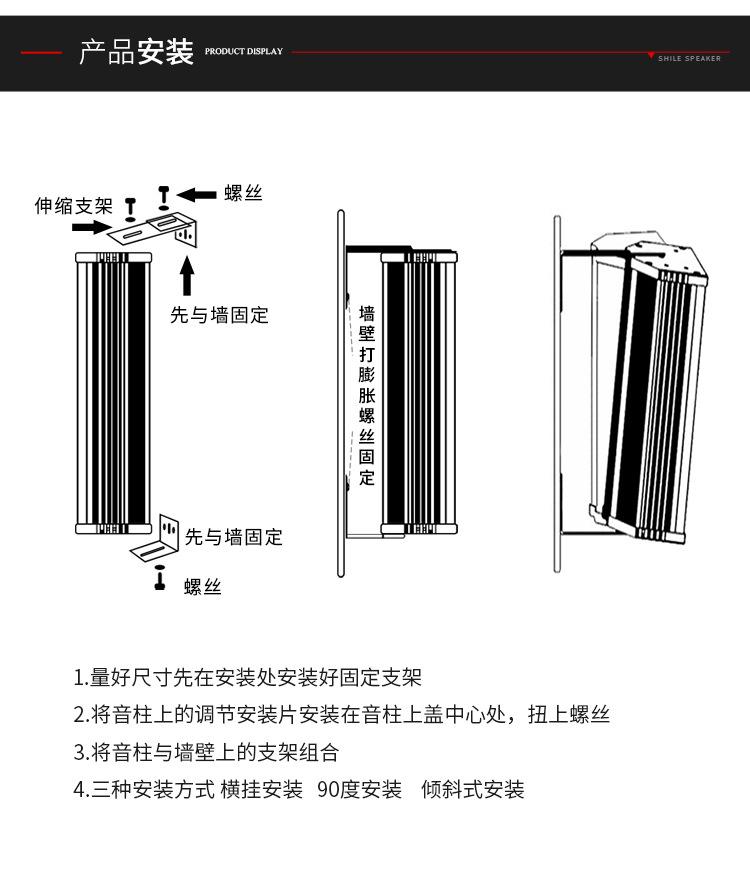 产品安装 PRODUCT DISPLAY

SHILE SPEAKER

伸缩支架

螺丝

先与墙固定

先与墙固定

螺丝

墙壁打膨胀螺丝固定

1.量好尺寸先在安装处安装好固定支架

2.将音柱上的调节安装片安装在音柱上盖中心处，扭上螺丝

3.将音柱与墙壁上的支架组合

4.三种安装方式 横挂安装 90度安装 倾斜式安装