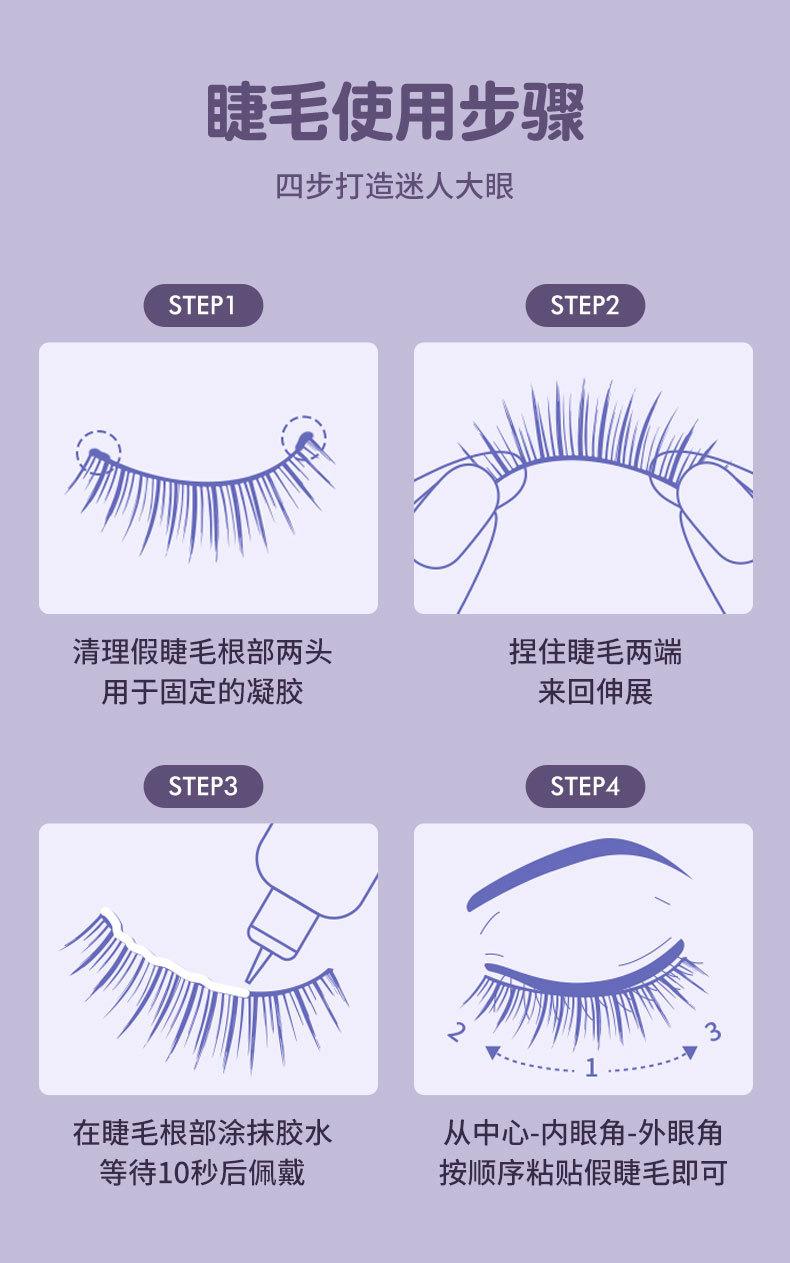 睫毛使用步骤

四步打造迷人大眼

STEP1

清理假睫毛根部两头
用于固定的凝胶

STEP2

捏住睫毛两端
来回伸展

STEP3

在睫毛根部涂抹胶水
等待10秒后佩戴

STEP4

2 1 3

从中心-内眼角-外眼角
按顺序粘贴假睫毛即可