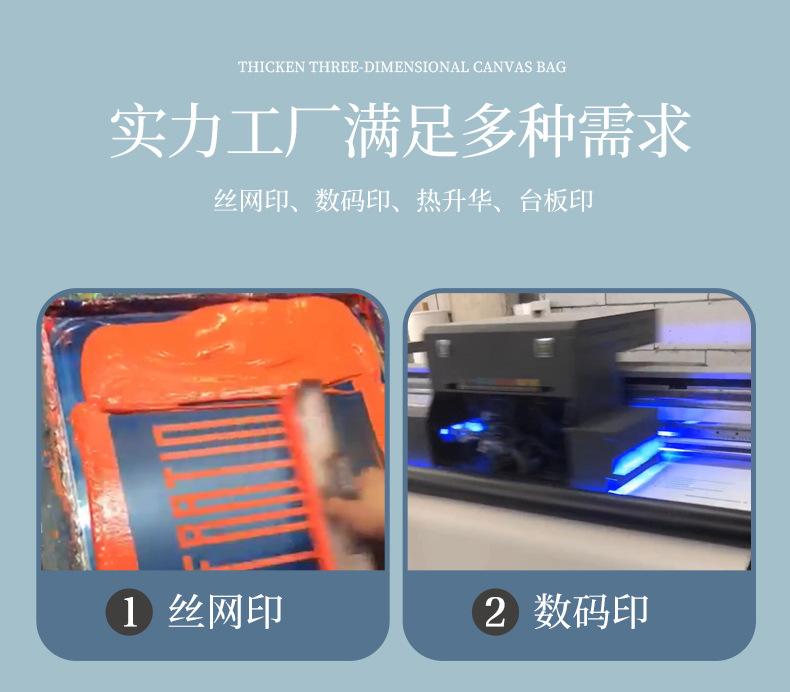 THICKEN THREE-DIMENSIONAL CANVAS BAG

实力工厂满足多种需求

丝网印、数码印、热升华、台板印

1 丝网印

2 数码印