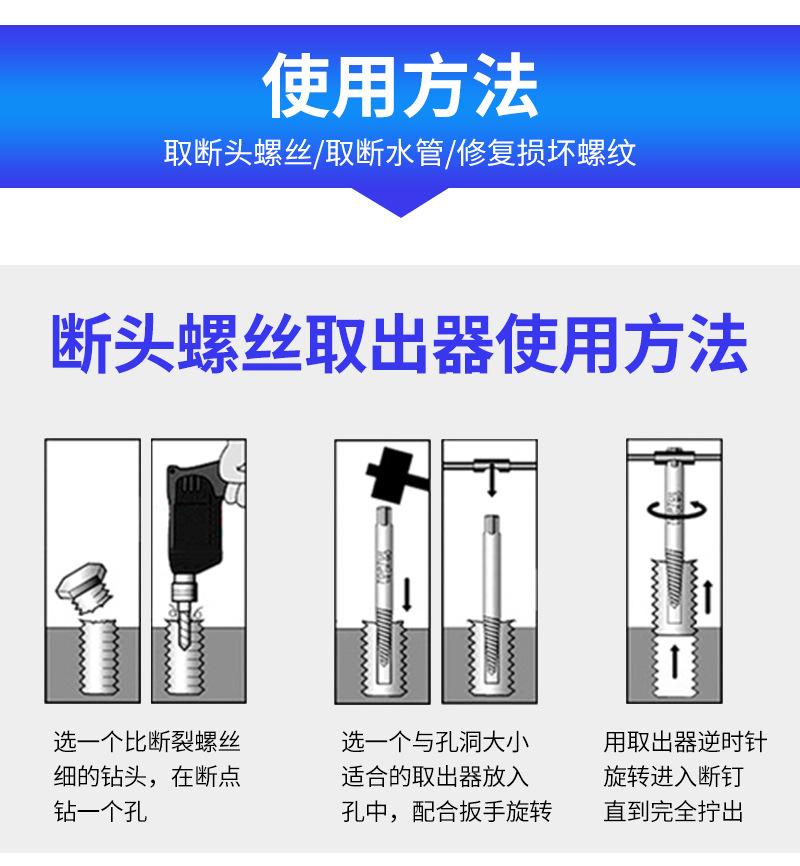 使用方法

取断头螺丝/取断水管/修复损坏螺纹

断头螺丝取出器使用方法

选一个比断裂螺丝细的钻头，在断点钻一个孔

选一个与孔洞大小适合的取出器放入孔中，配合扳手旋转

用取出器逆时针旋转进入断钉直到完全拧出