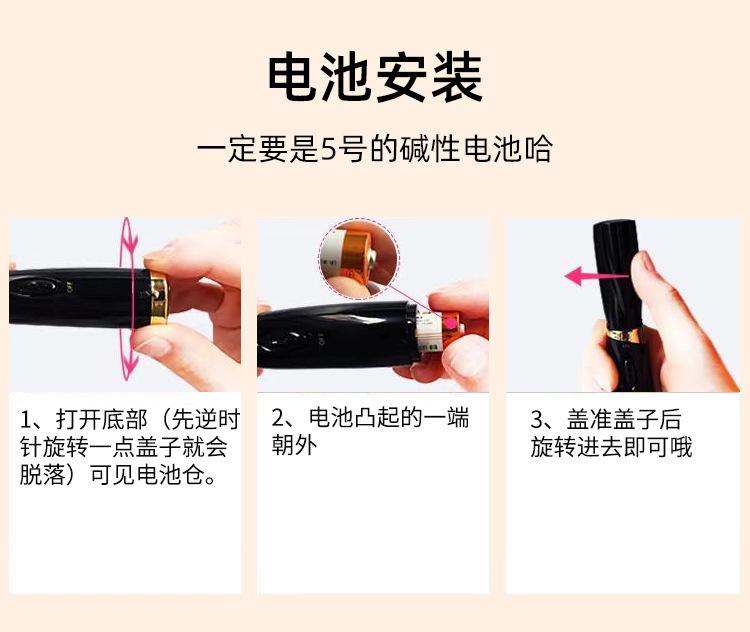 电池安装

一定要是5号的碱性电池哈

1、打开底部（先逆时针旋转一点盖子就会脱落）可见电池仓。

2、电池凸起的一端朝外

3、盖准盖子后旋转进去即可哦