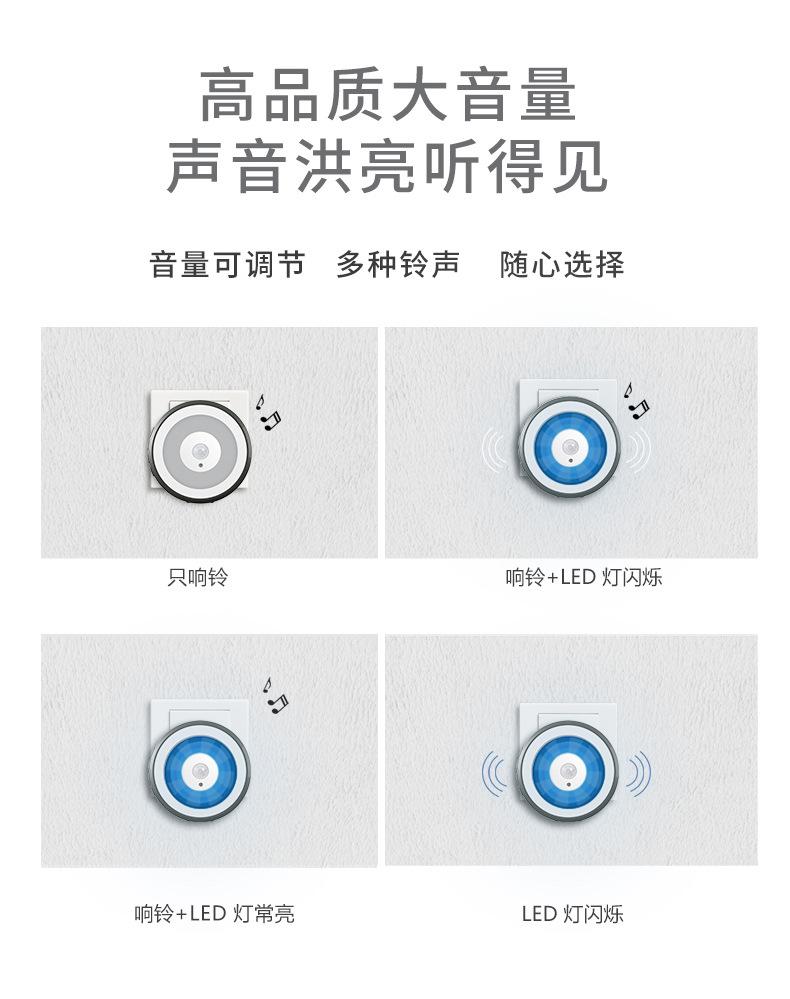 高品质大音量
声音洪亮听得见

音量可调节　多种铃声　随心选择

只响铃

响铃+LED 灯闪烁

响铃+LED 灯常亮

LED 灯闪烁