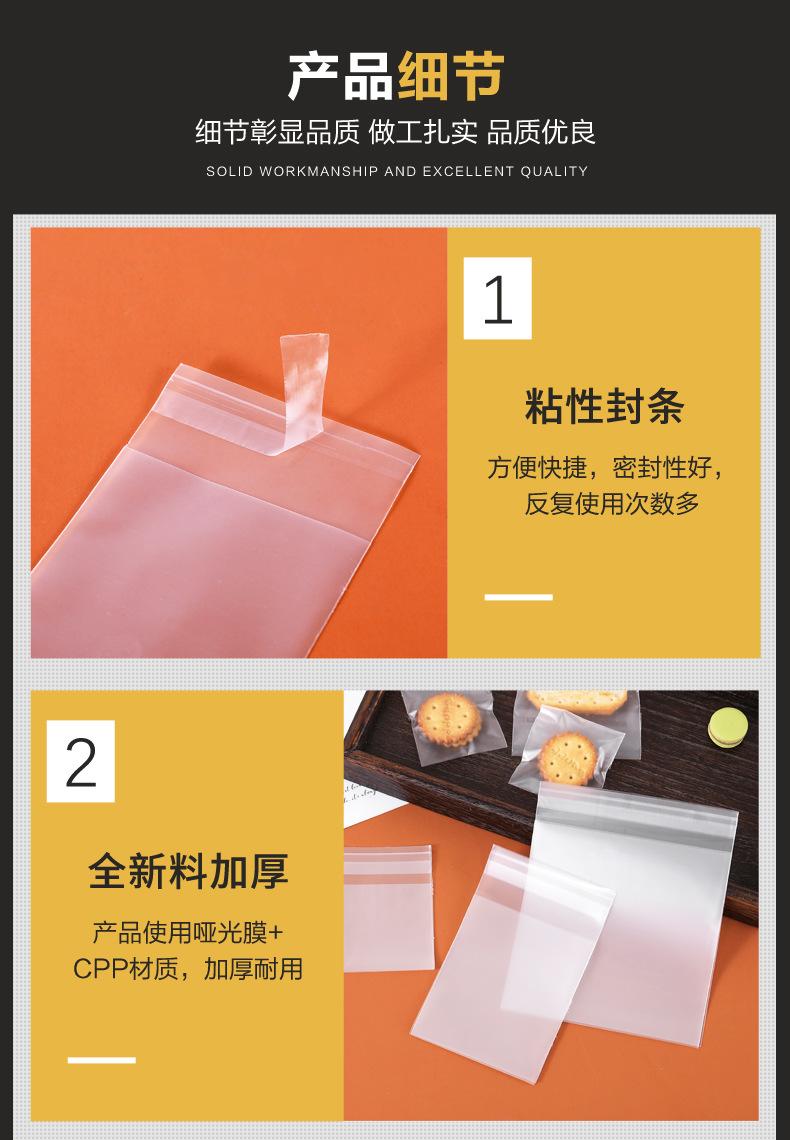 产品细节

细节彰显品质 做工扎实 品质优良

SOLID WORKMANSHIP AND EXCELLENT QUALITY

1

粘性封条

方便快捷，密封性好，反复使用次数多

2

全新料加厚

产品使用哑光膜+CPP材质，加厚耐用