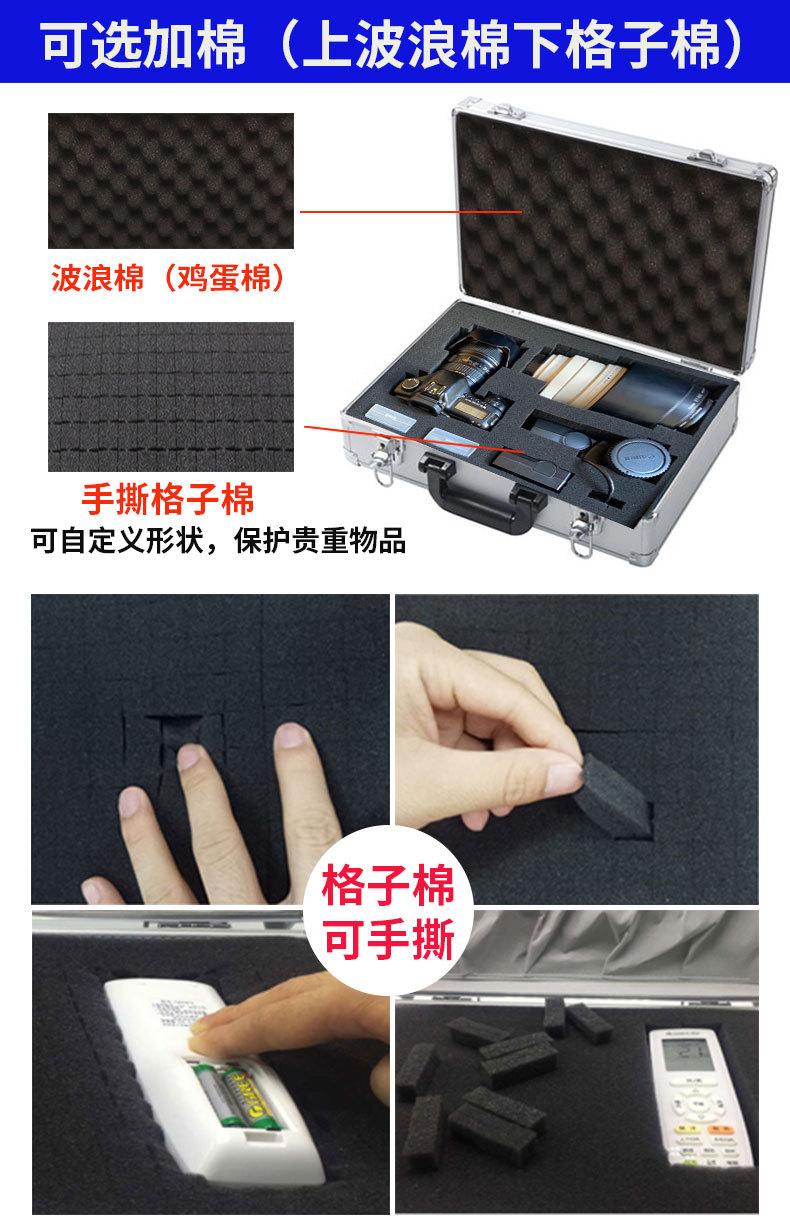 可选加棉（上波浪棉下格子棉）

波浪棉（鸡蛋棉）

手撕格子棉
可自定义形状，保护贵重物品

格子棉
可手撕