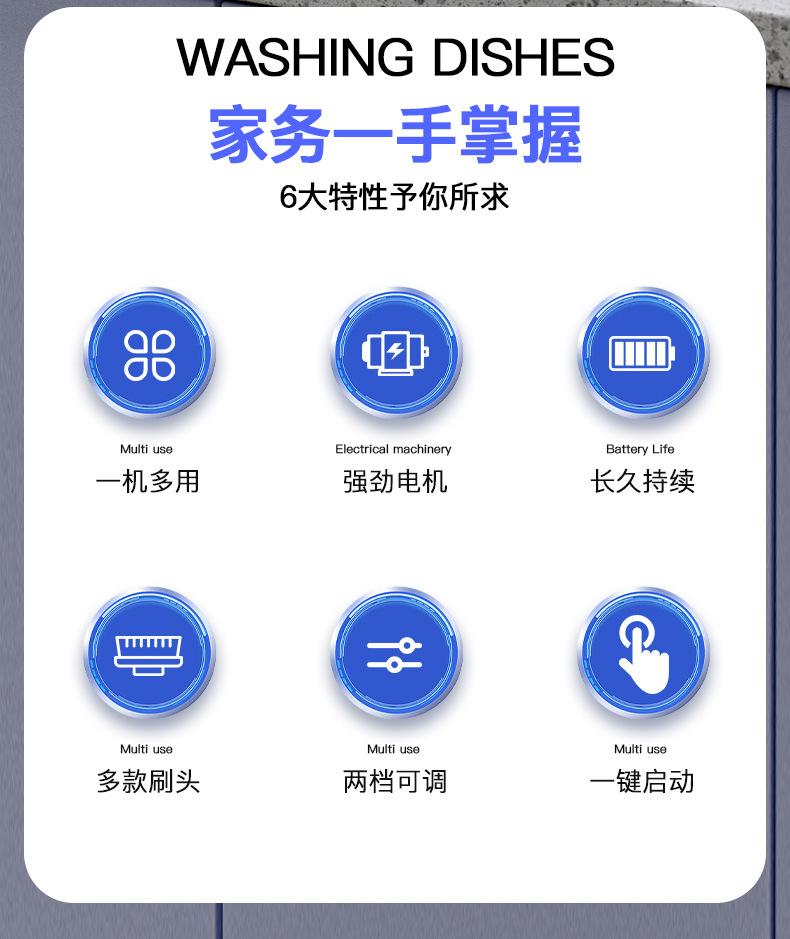 WASHING DISHES

家务一手掌握

6大特性予你所求

Multi use
一机多用

Electrical machinery
强劲电机

Battery Life
长久持续

Multi use
多款刷头

Multi use
两档可调

Multi use
一键启动