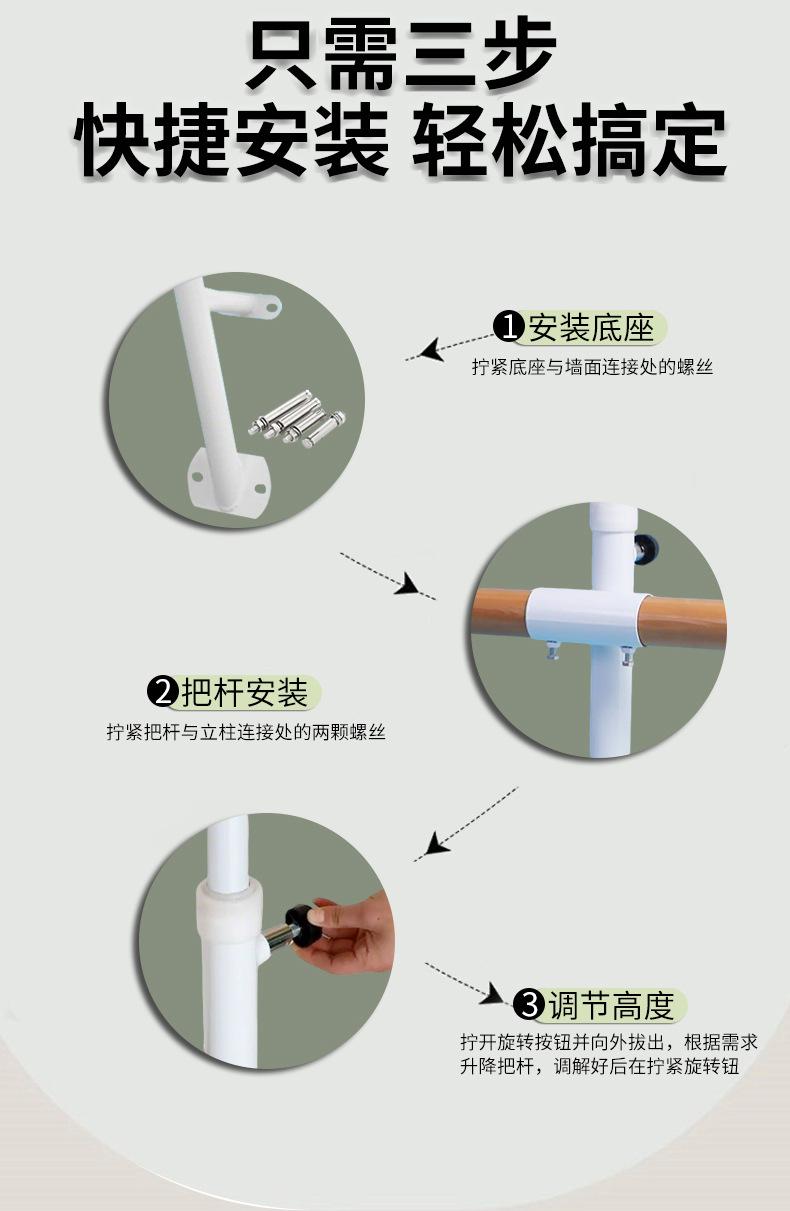 只需三步
快捷安装 轻松搞定

❶安装底座
拧紧底座与墙面连接处的螺丝

❷把杆安装
拧紧把杆与立柱连接处的两颗螺丝

❸调节高度
拧开旋转按钮并向外拔出，根据需求升降把杆，调解好后在拧紧旋转钮