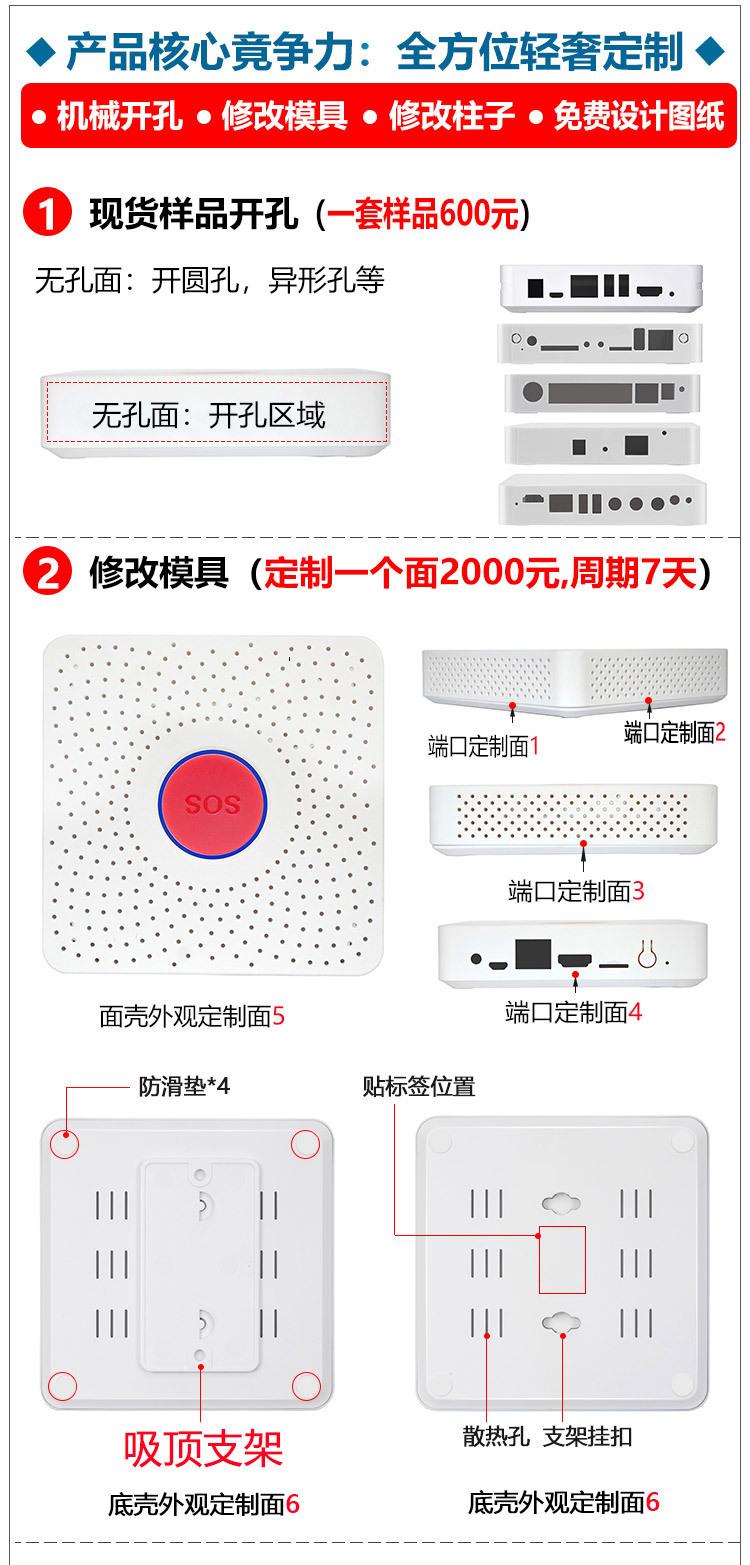 ◆ 产品核心竞争力：全方位轻奢定制 ◆

● 机械开孔 ● 修改模具 ● 修改柱子 ● 免费设计图纸

1 现货样品开孔（一套样品600元）

无孔面：开圆孔，异形孔等

无孔面：开孔区域

2 修改模具（定制一个面2000元,周期7天）

SOS

端口定制面1

端口定制面2

端口定制面3

端口定制面4

面壳外观定制面5

防滑垫*4

贴标签位置

吸顶支架

散热孔 支架挂扣

底壳外观定制面6

底壳外观定制面6