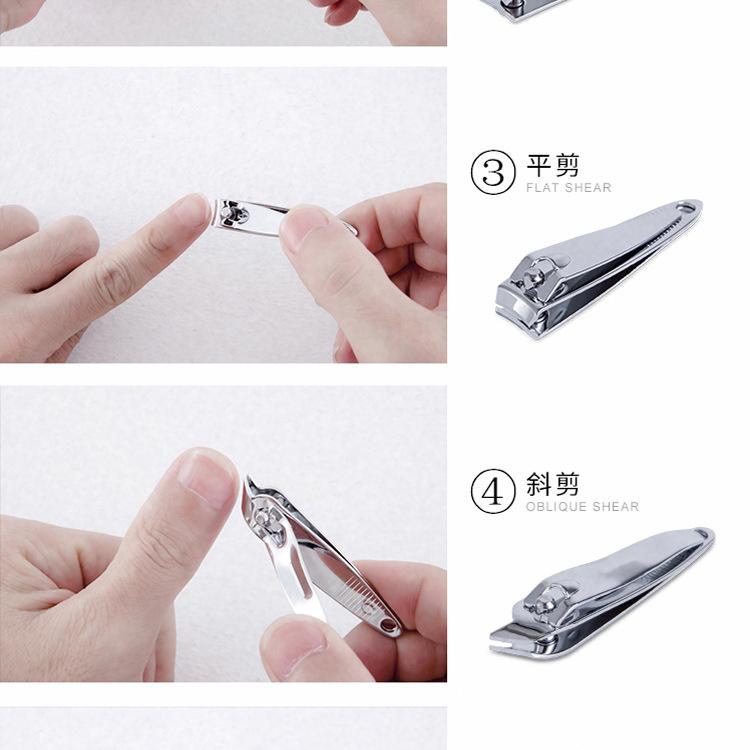 ③ 平剪
FLAT SHEAR

④ 斜剪
OBLIQUE SHEAR