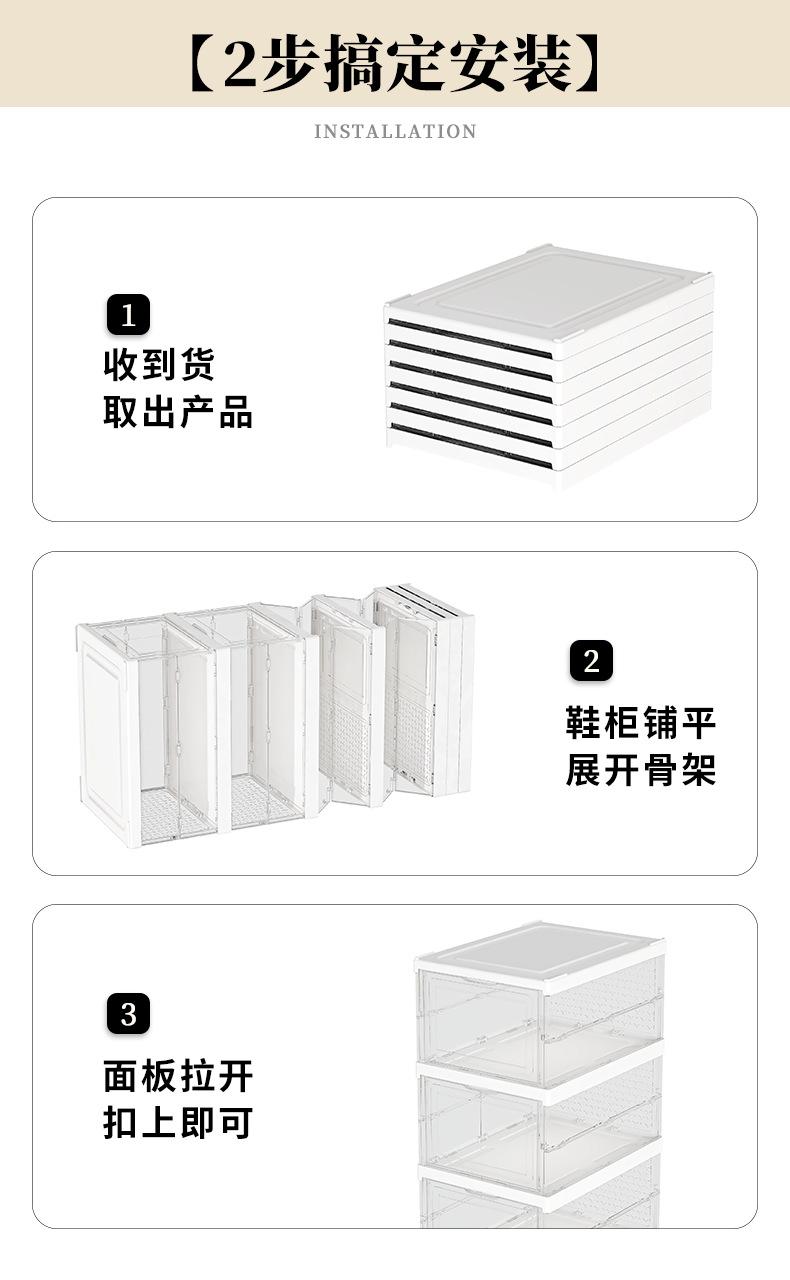 【2步搞定安装】

INSTALLATION

1
收到货
取出产品

2
鞋柜铺平
展开骨架

3
面板拉开
扣上即可