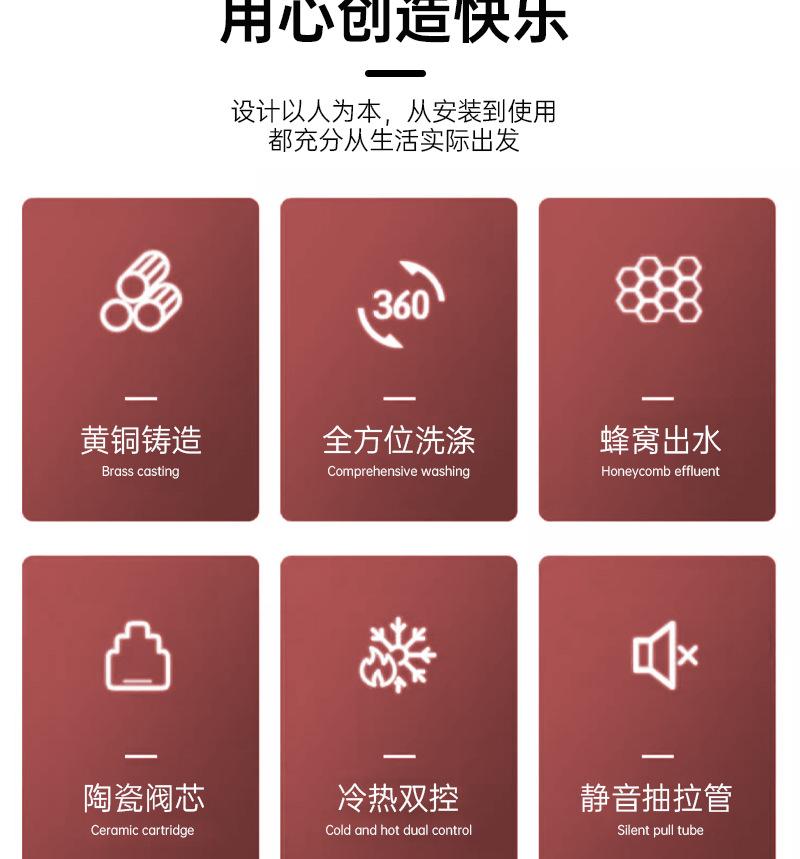 用心创造快乐

设计以人为本，从安装到使用
都充分从生活实际出发

360

黄铜铸造
Brass casting

全方位洗涤
Comprehensive washing

蜂窝出水
Honeycomb effluent

陶瓷阀芯
Ceramic cartridge

冷热双控
Cold and hot dual control

静音抽拉管
Silent pull tube