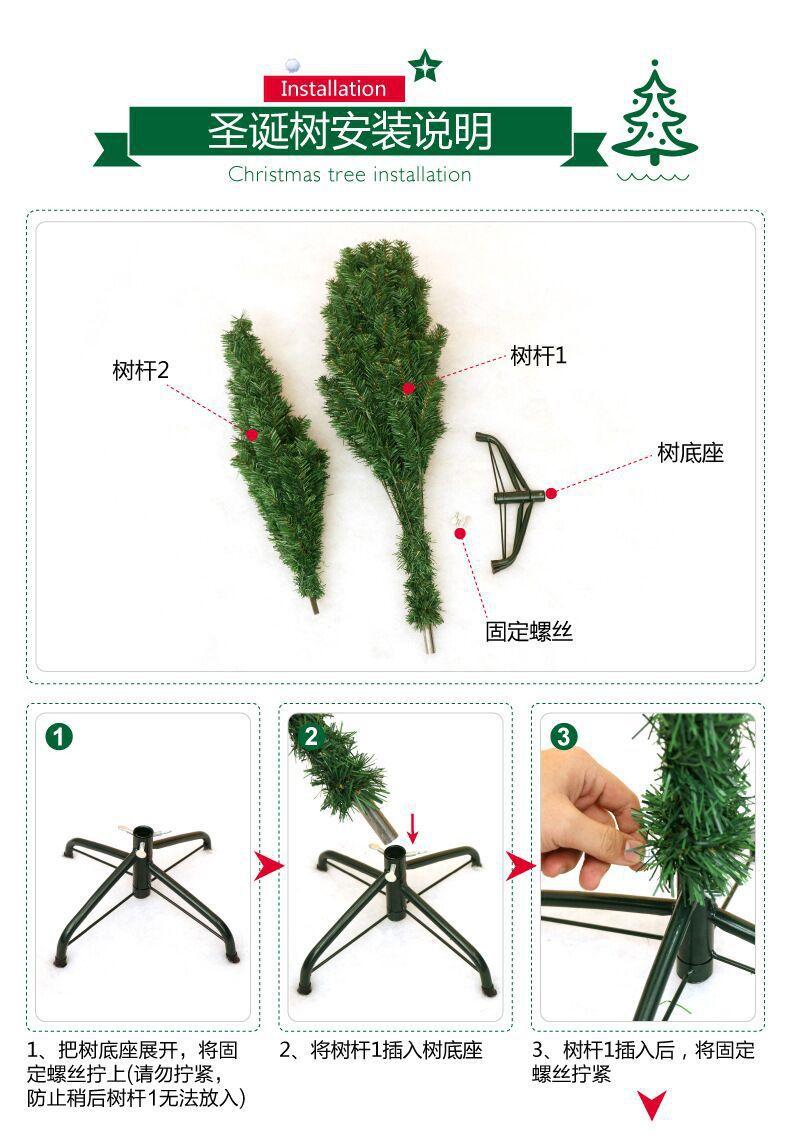 Installation
圣诞树安装说明
Christmas tree installation

树杆2
树杆1
树底座
固定螺丝

1
2
3

1、把树底座展开，将固定螺丝拧上(请勿拧紧，防止稍后树杆1无法放入)

2、将树杆1插入树底座

3、树杆1插入后，将固定螺丝拧紧