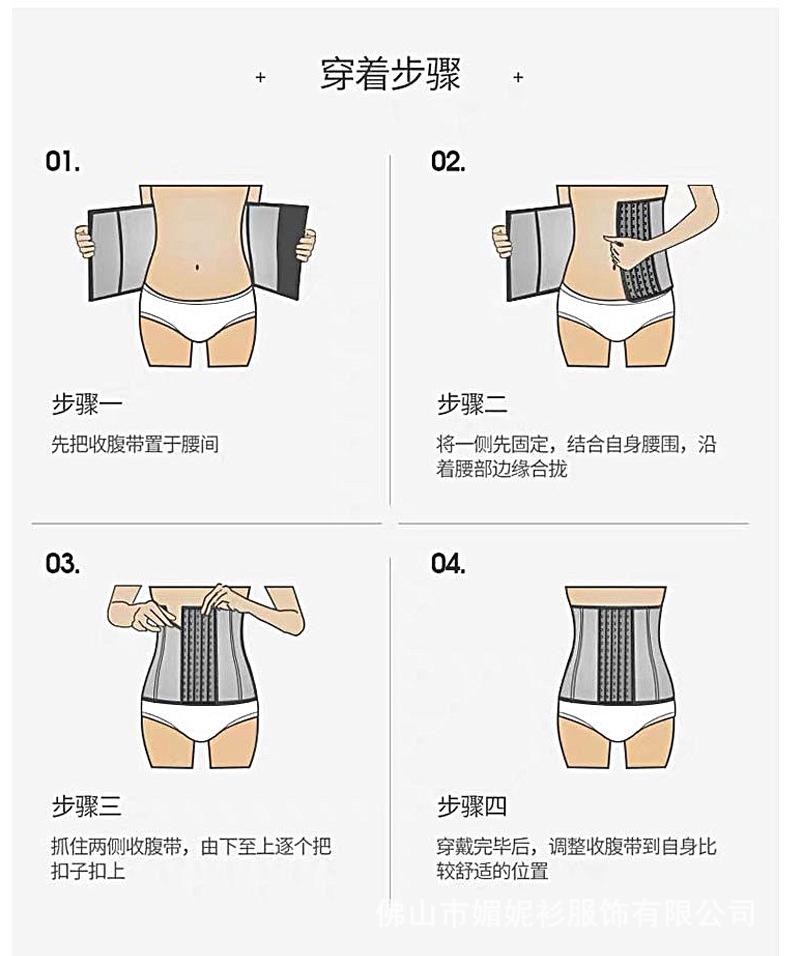 + 穿着步骤 +

01.

步骤一

先把收腹带置于腰间

02.

步骤二

将一侧先固定，结合自身腰围，沿着腰部边缘合拢

03.

步骤三

抓住两侧收腹带，由下至上逐个把扣子扣上

04.

步骤四

穿戴完毕后，调整收腹带到自身比较舒适的位置

佛山市媚妮衫服饰有限公司