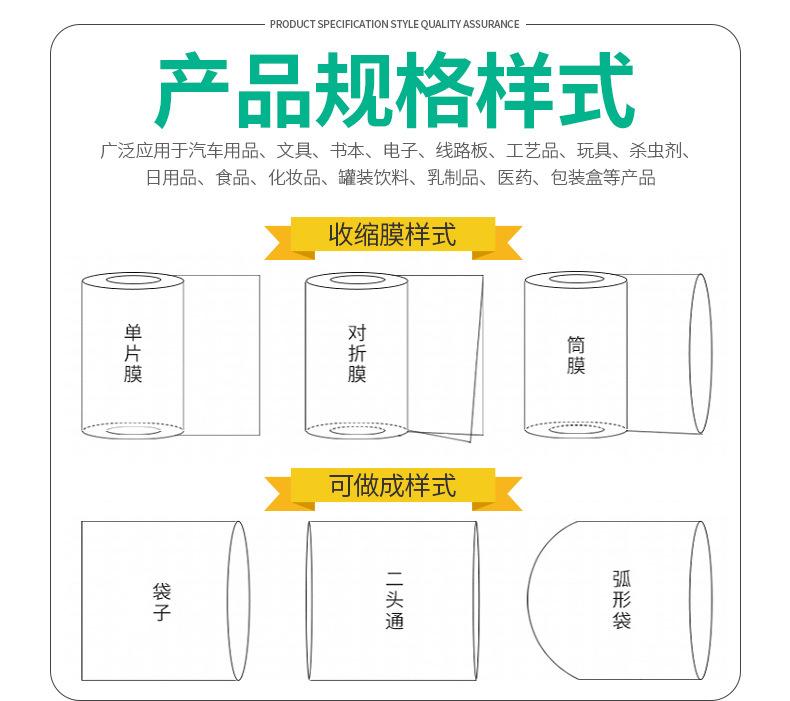 PRODUCT SPECIFICATION STYLE QUALITY ASSURANCE

产品规格样式

广泛应用于汽车用品、文具、书本、电子、线路板、工艺品、玩具、杀虫剂、日用品、食品、化妆品、罐装饮料、乳制品、医药、包装盒等产品

收缩膜样式

单片膜

对折膜

筒膜

可做成样式

袋子

二头通

弧形袋