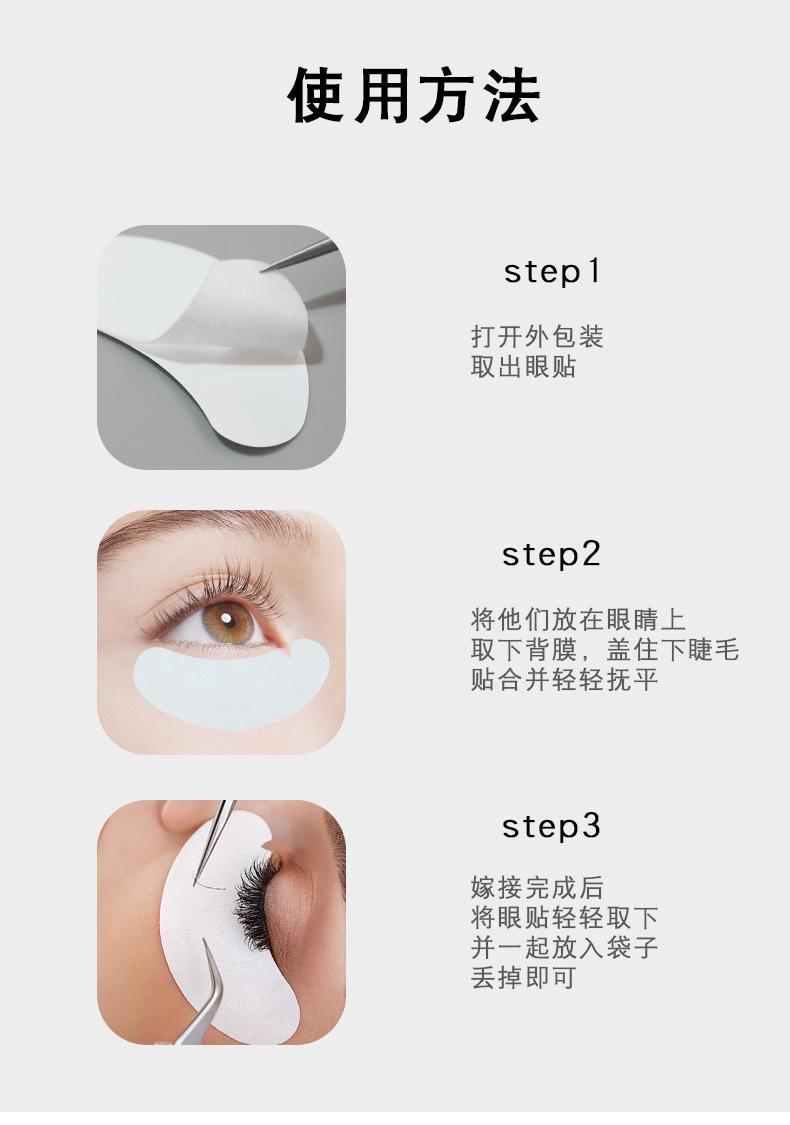 使用方法

step1

打开外包装
取出眼贴

step2

将他们放在眼睛上
取下背膜，盖住下睫毛
贴合并轻轻抚平

step3

嫁接完成后
将眼贴轻轻取下
并一起放入袋子
丢掉即可