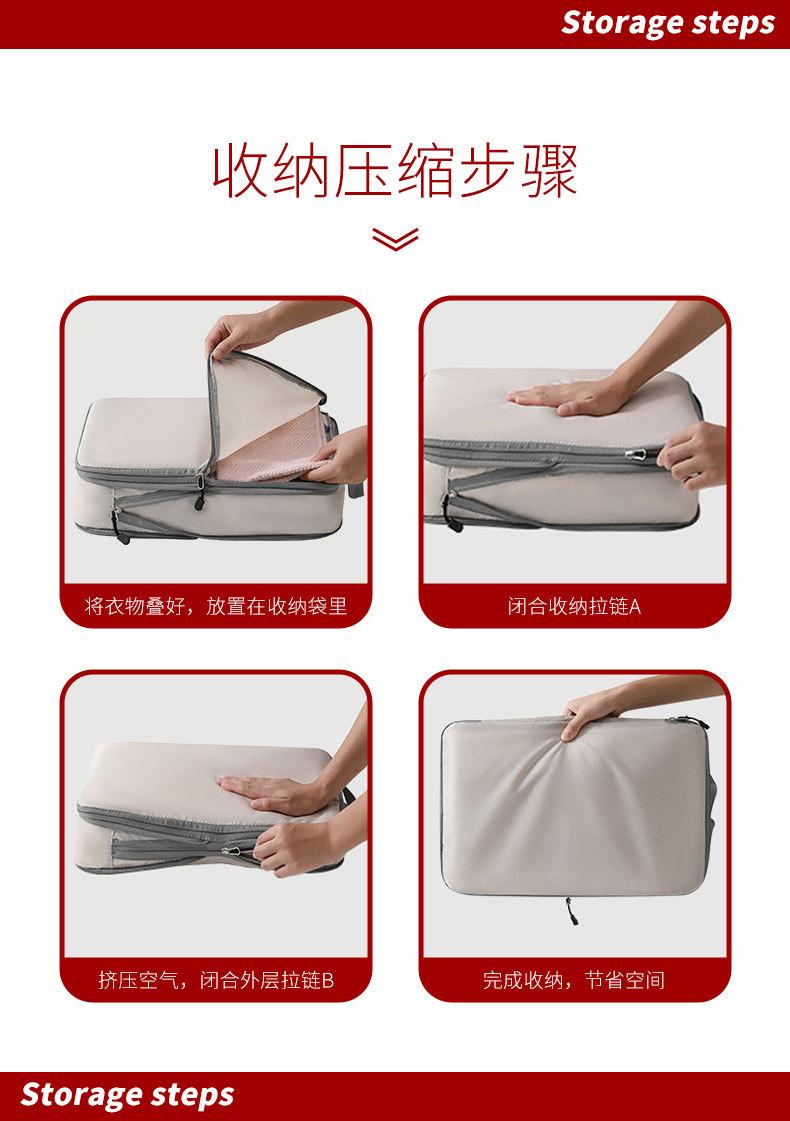 Storage steps

收纳压缩步骤

将衣物叠好，放置在收纳袋里

闭合收纳拉链A

挤压空气，闭合外层拉链B

完成收纳，节省空间

Storage steps