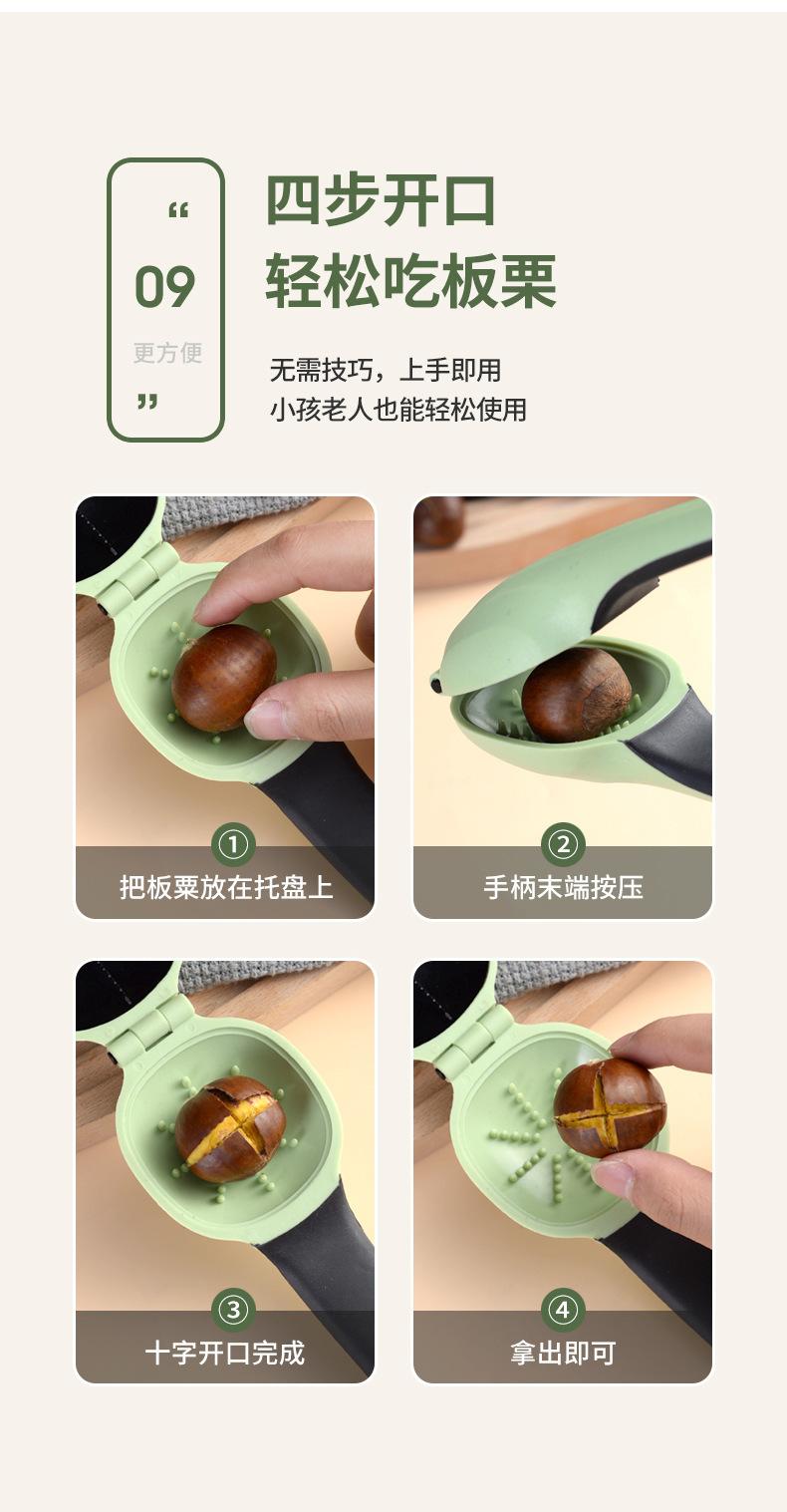 “
09
更方便
”

四步开口
轻松吃板栗

无需技巧，上手即用
小孩老人也能轻松使用

①
把板栗放在托盘上

②
手柄末端按压

③
十字开口完成

④
拿出即可