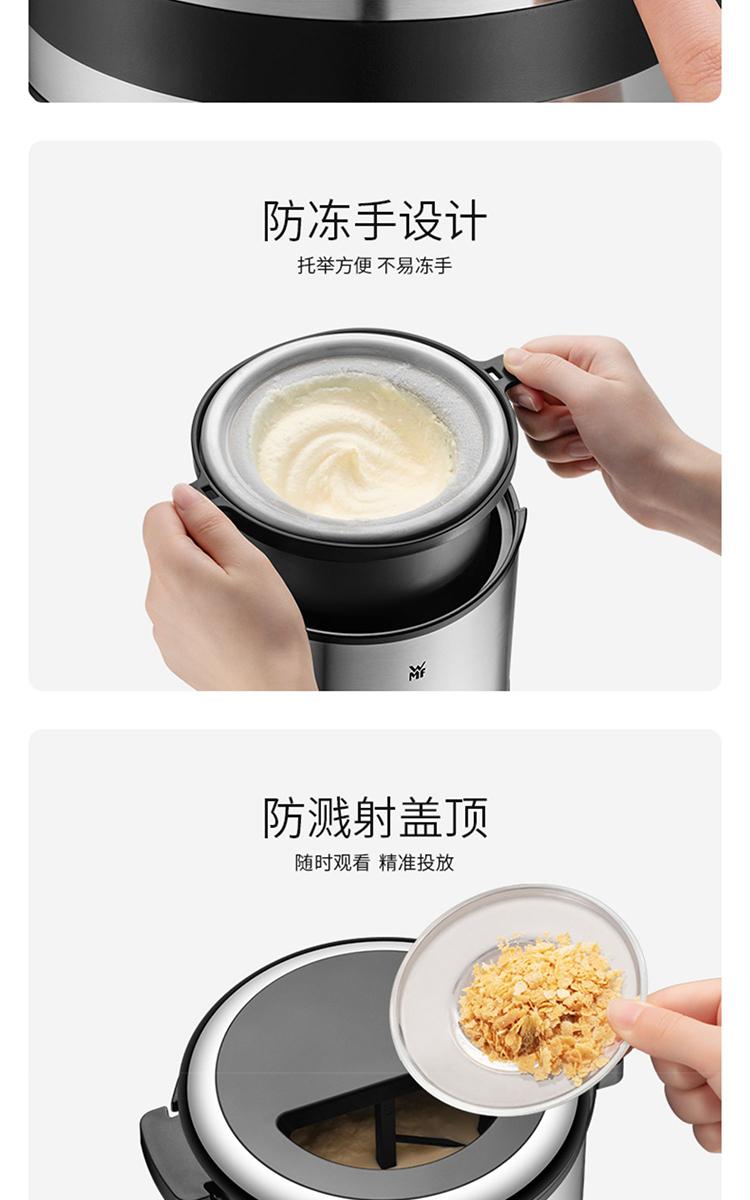 防冻手设计

托举方便 不易冻手

WMF

防溅射盖顶

随时观看 精准投放