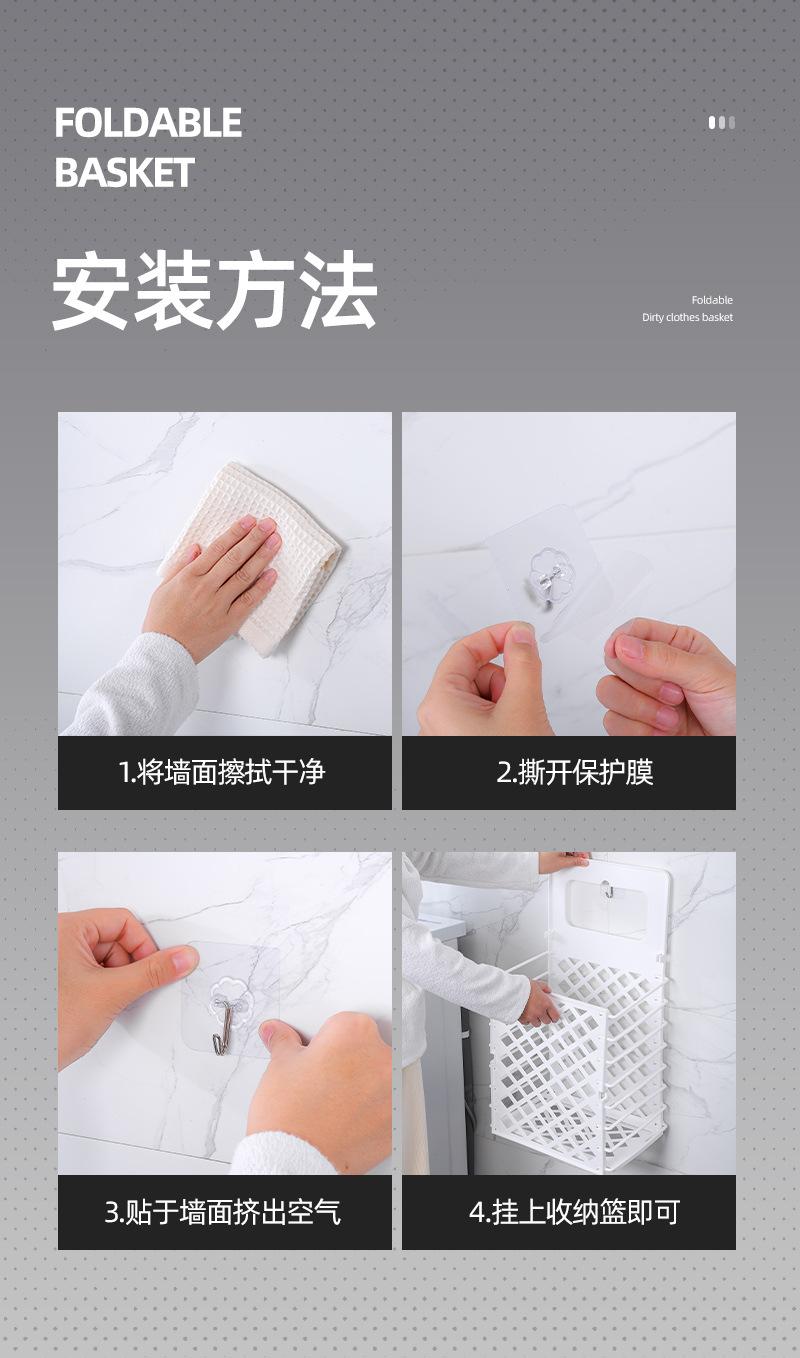 FOLDABLE BASKET

安装方法

Foldable
Dirty clothes basket

1.将墙面擦拭干净

2.撕开保护膜

3.贴于墙面挤出空气

4.挂上收纳篮即可