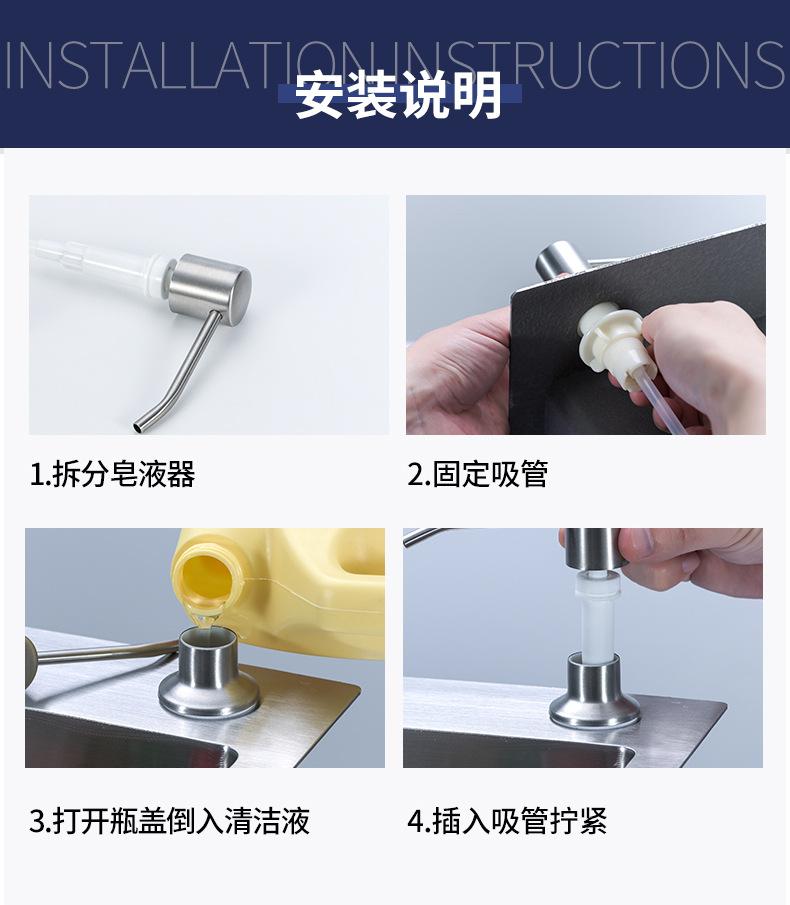 INSTALLATION INSTRUCTIONS
安装说明

1.拆分皂液器

2.固定吸管

3.打开瓶盖倒入清洁液

4.插入吸管拧紧