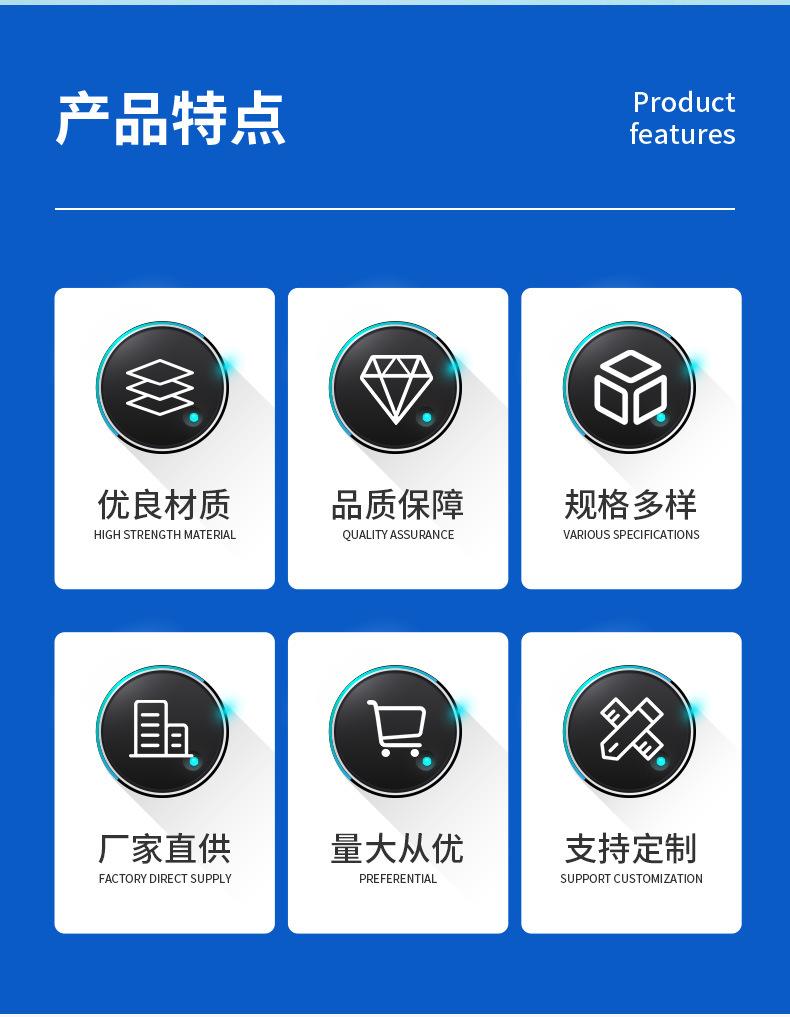 产品特点

Product
features

优良材质
HIGH STRENGTH MATERIAL

品质保障
QUALITY ASSURANCE

规格多样
VARIOUS SPECIFICATIONS

厂家直供
FACTORY DIRECT SUPPLY

量大从优
PREFERENTIAL

支持定制
SUPPORT CUSTOMIZATION