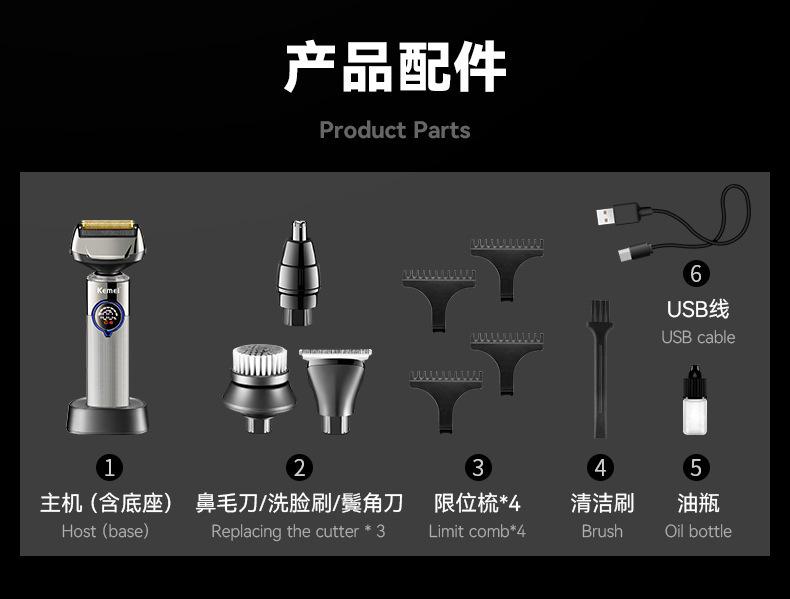 产品配件

Product Parts

Kemei

6
USB线
USB cable

1
主机（含底座）
Host (base)

2
鼻毛刀/洗脸刷/鬓角刀
Replacing the cutter * 3

3
限位梳*4
Limit comb*4

4
清洁刷
Brush

5
油瓶
Oil bottle