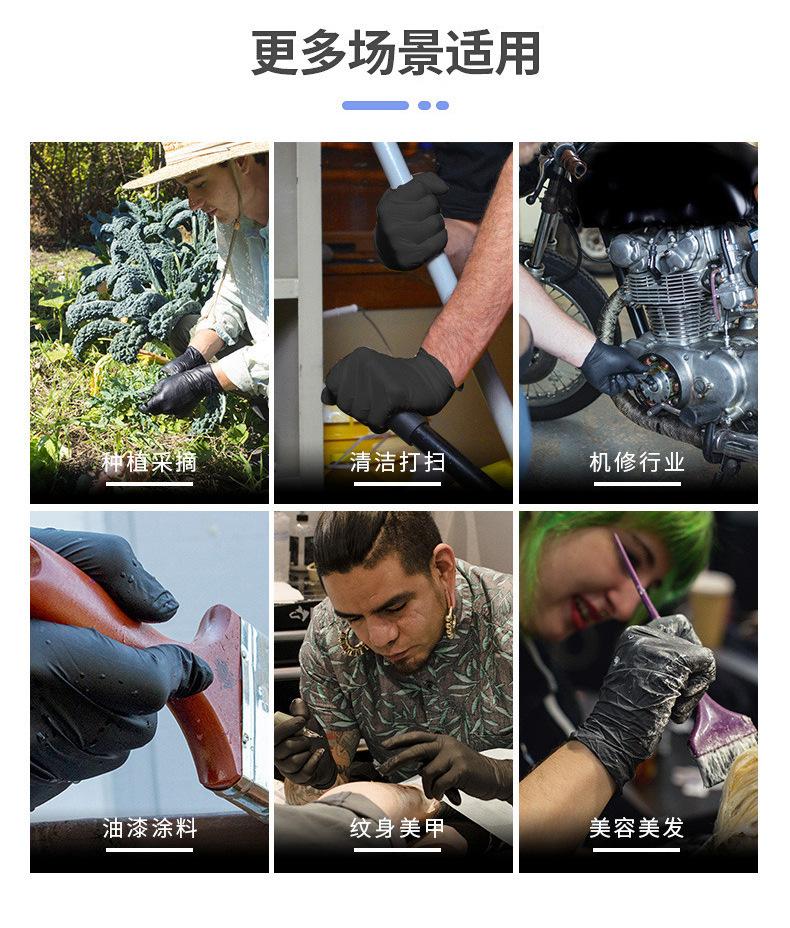 更多场景适用

种植采摘

清洁打扫

机修行业

油漆涂料

纹身美甲

美容美发