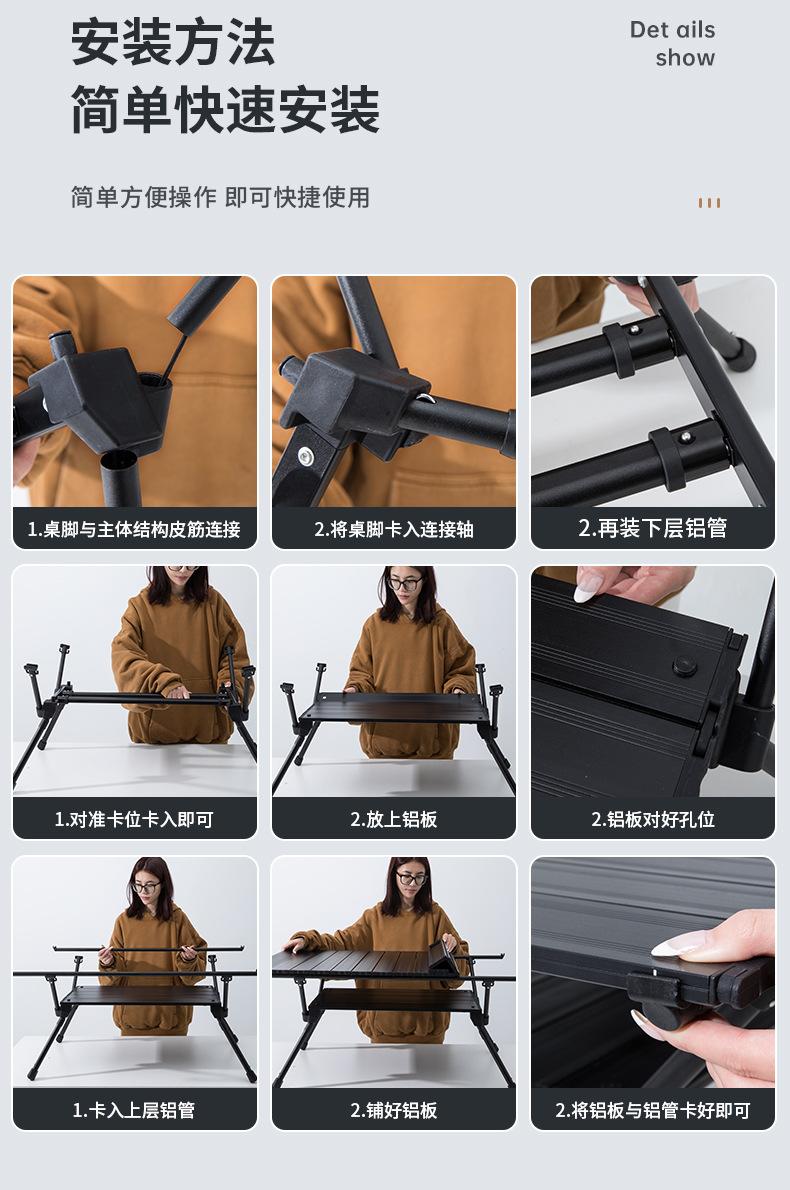 安装方法
简单快速安装

Det ails
show

简单方便操作 即可快捷使用

1.桌脚与主体结构皮筋连接

2.将桌脚卡入连接轴

2.再装下层铝管

1.对准卡位卡入即可

2.放上铝板

2.铝板对好孔位

1.卡入上层铝管

2.铺好铝板

2.将铝板与铝管卡好即可