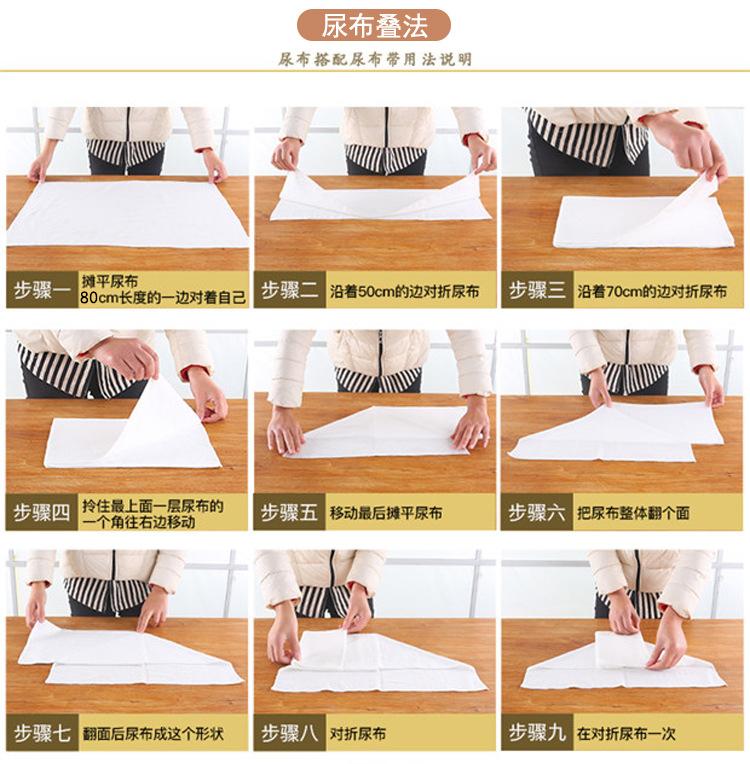 尿布叠法

尿布搭配尿布带用法说明

步骤一 摊平尿布 80cm长度的一边对着自己

步骤二 沿着50cm的边对折尿布

步骤三 沿着70cm的边对折尿布

步骤四 拎住最上面一层尿布的一个角往右边移动

步骤五 移动最后摊平尿布

步骤六 把尿布整体翻个面

步骤七 翻面后尿布成这个形状

步骤八 对折尿布

步骤九 在对折尿布一次