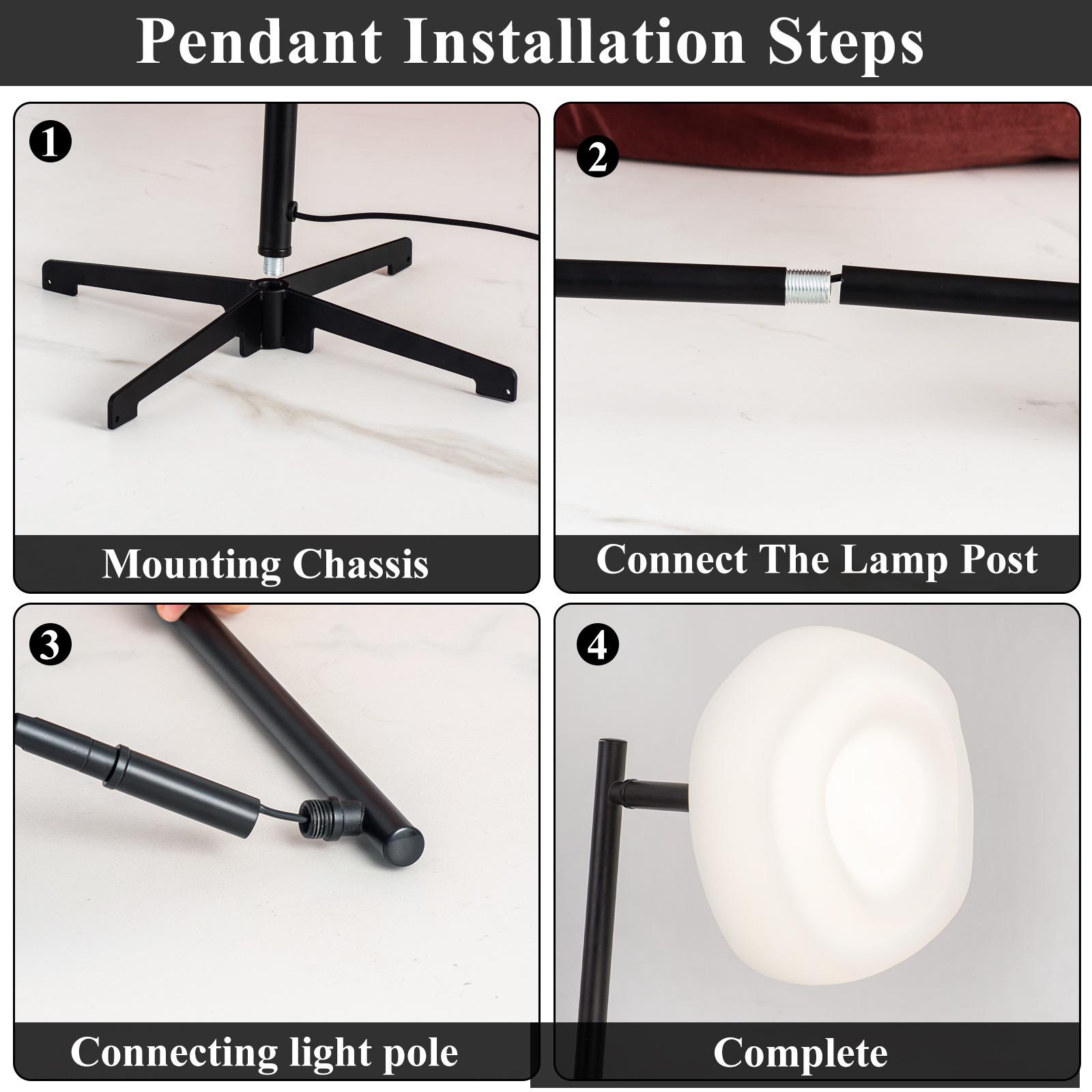 Pendant Installation Steps

1

Mounting Chassis

2

Connect The Lamp Post

3

Connecting light pole

4

Complete