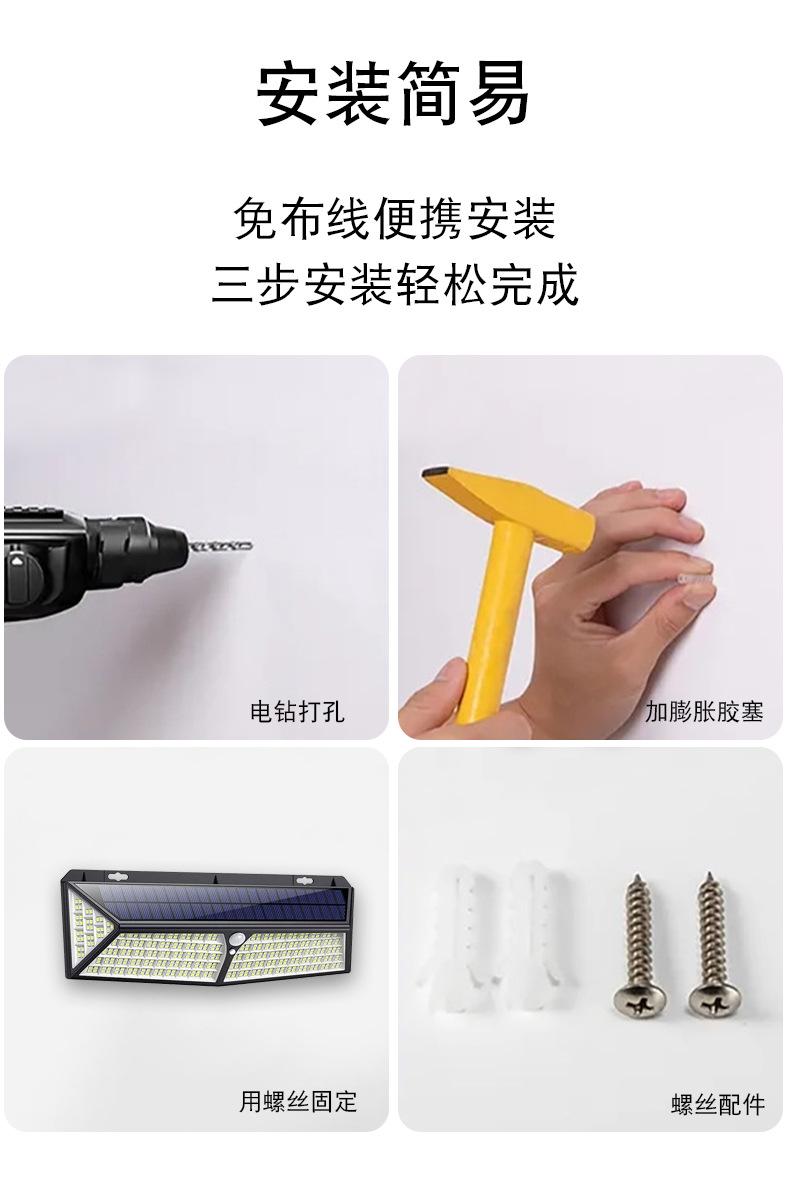 安装简易

免布线便携安装
三步安装轻松完成

电钻打孔

加膨胀胶塞

用螺丝固定

螺丝配件