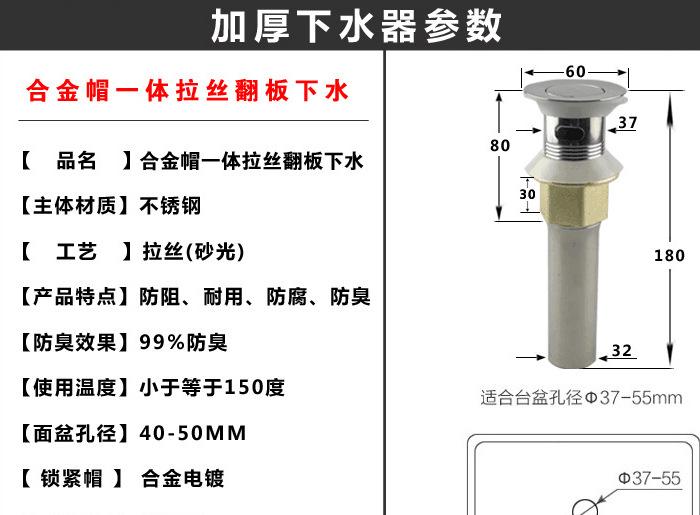 加厚下水器参数

合金帽一体拉丝翻板下水

【 品名 】合金帽一体拉丝翻板下水

【主体材质】不锈钢

【 工艺 】拉丝(砂光)

【产品特点】防阻、耐用、防腐、防臭

【防臭效果】99%防臭

【使用温度】小于等于150度

【面盆孔径】40-50MM

【 锁紧帽 】 合金电镀

60

37

80

30

180

32

适合台盆孔径Φ37-55mm

Φ37-55